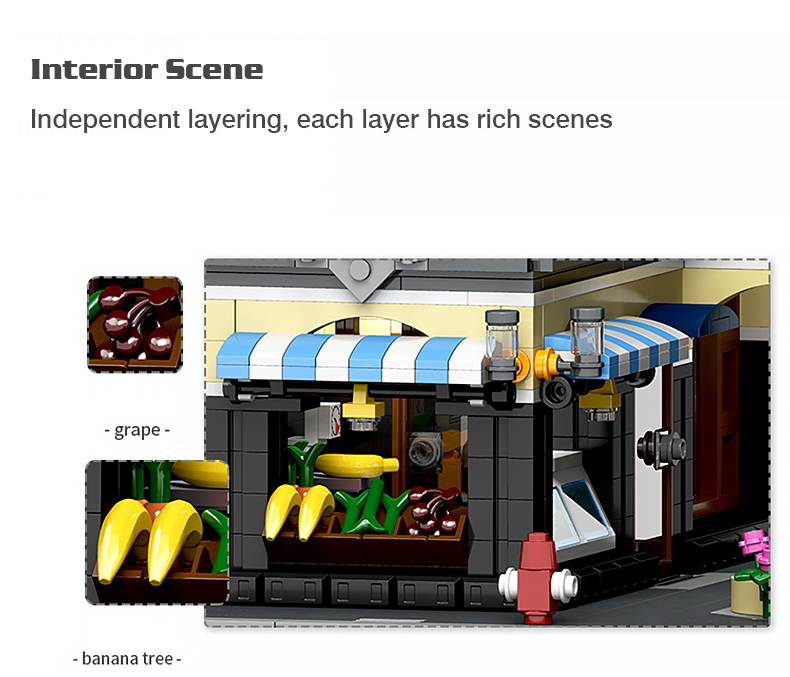 Interior Scene

Independent layering, each layer has rich scenes

- grape -

- banana tree -