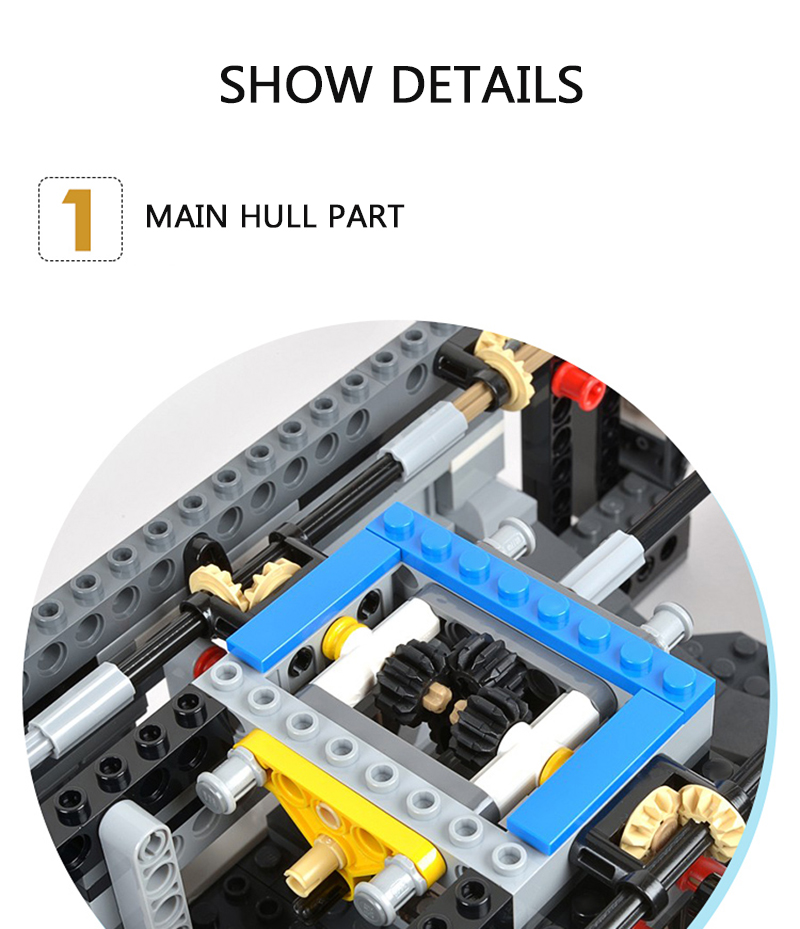 SHOW DETAILS

1 MAIN HULL PART