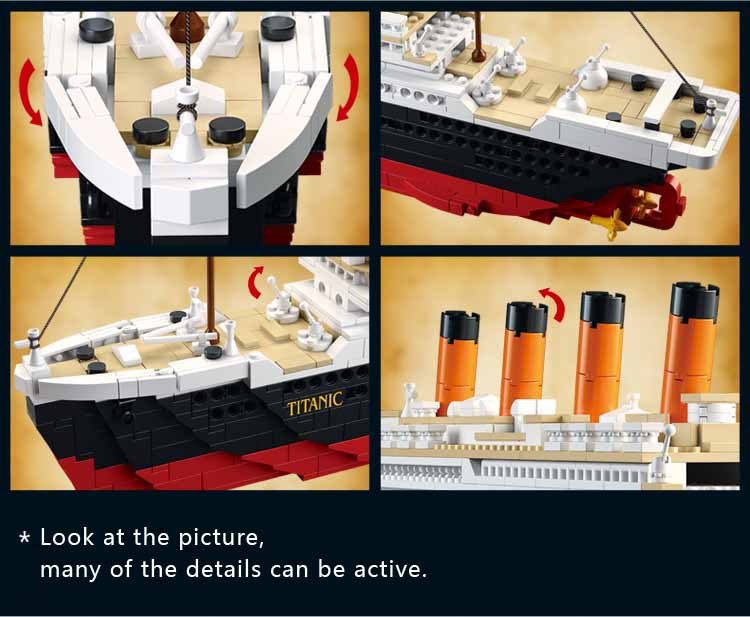 TITANIC

* Look at the picture,
many of the details can be active.