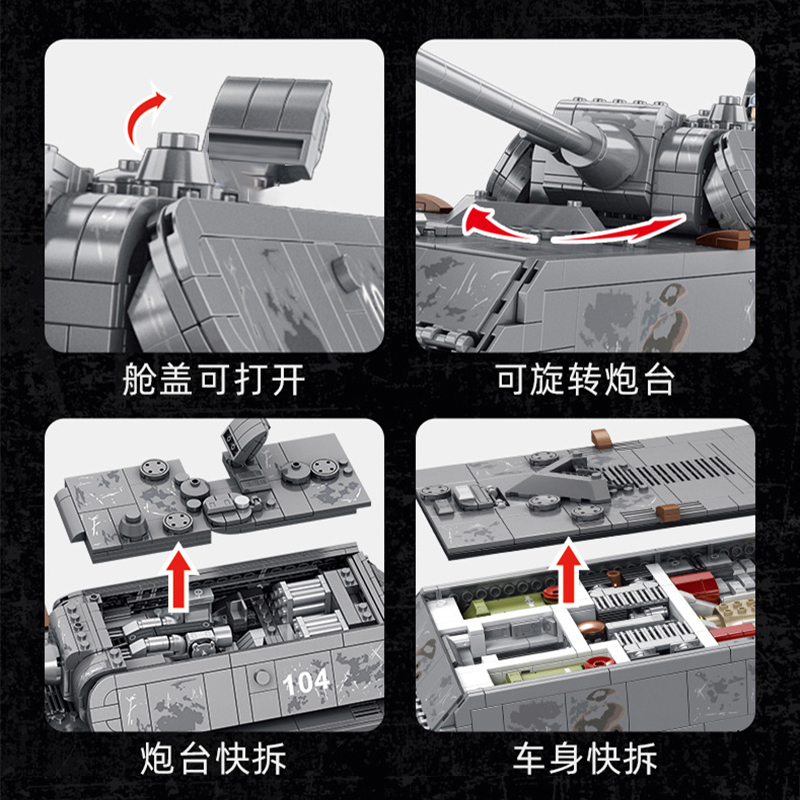 舱盖可打开

可旋转炮台

104

炮台快拆

车身快拆