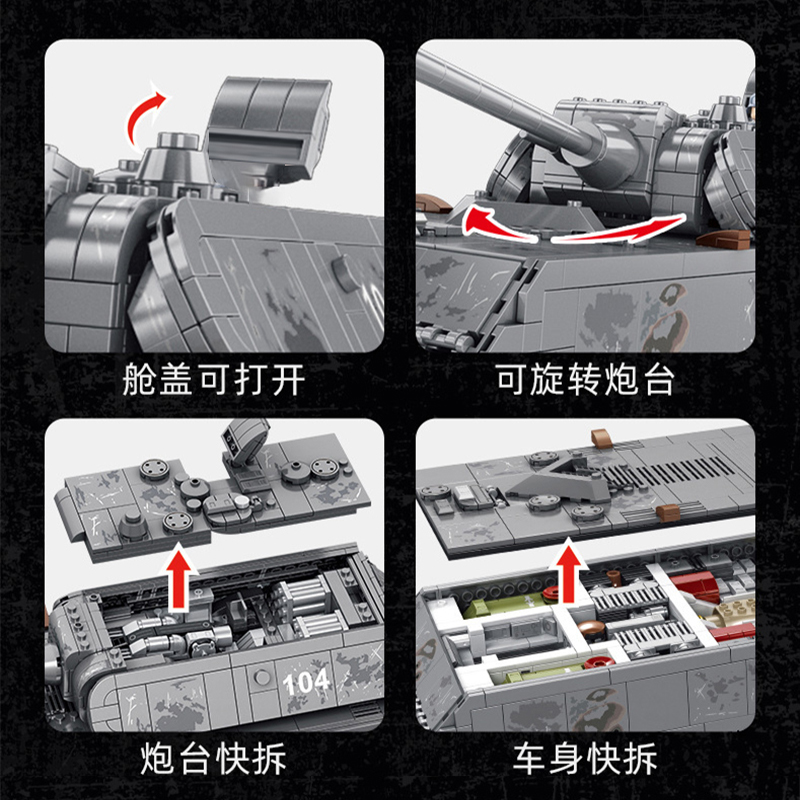 舱盖可打开

可旋转炮台

104

炮台快拆

车身快拆