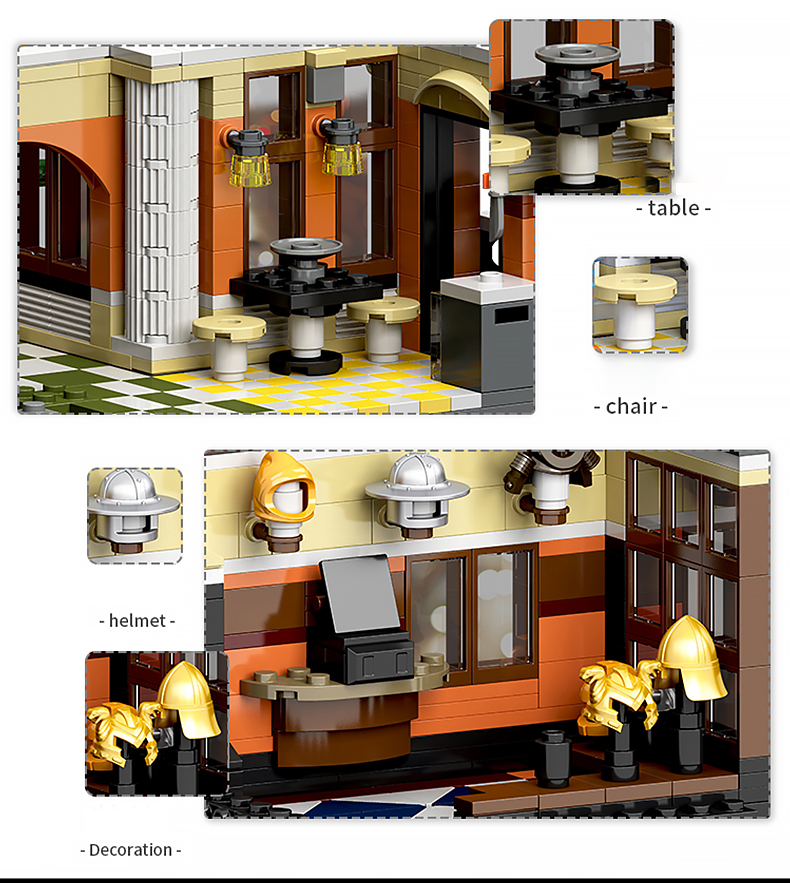 - table -

- chair -

- helmet -

- Decoration -