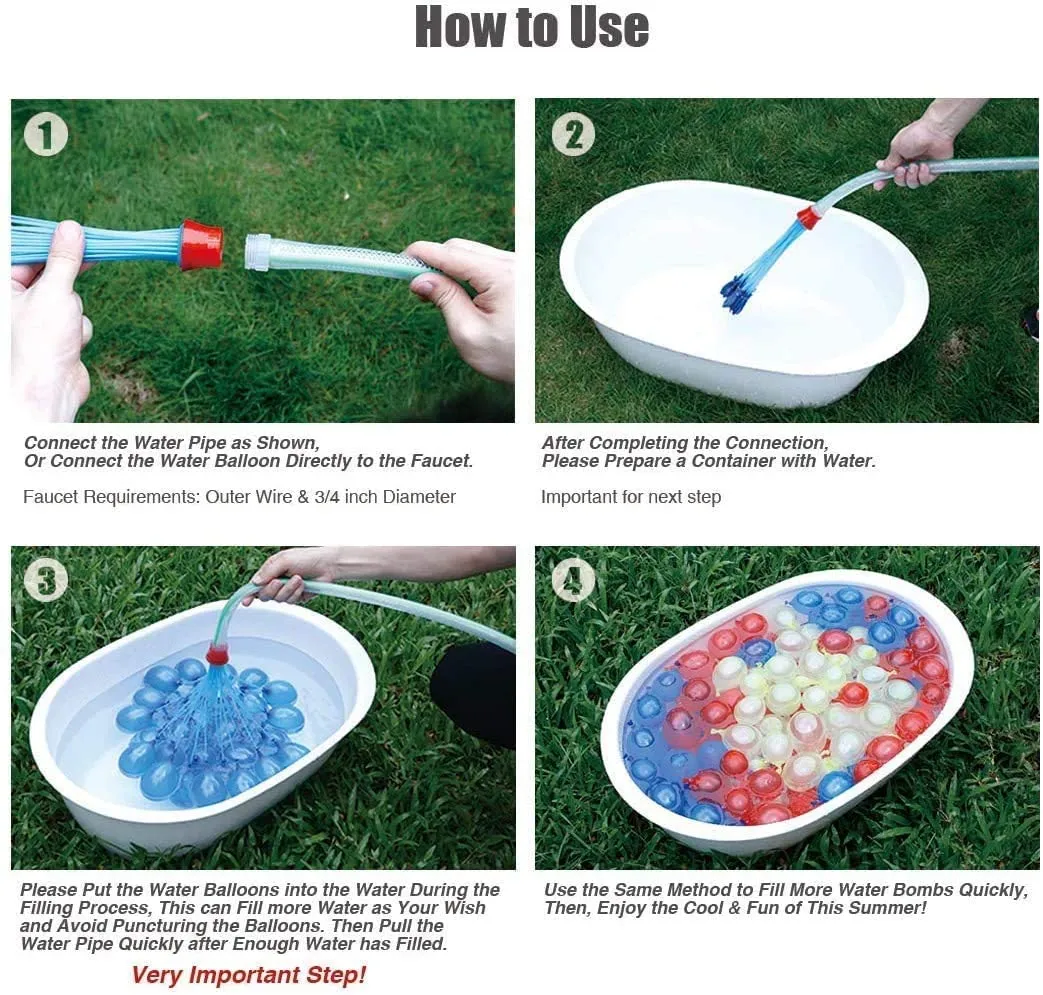 How to Use

1

Connect the Water Pipe as Shown,
Or Connect the Water Balloon Directly to the Faucet.

Faucet Requirements: Outer Wire & 3/4 inch Diameter

2

After Completing the Connection,
Please Prepare a Container with Water.

Important for next step

3

Please Put the Water Balloons into the Water During the Filling Process, This can Fill more Water as Your Wish and Avoid Puncturing the Balloons. Then Pull the Water Pipe Quickly after Enough Water has Filled.

Very Important Step!

4

Use the Same Method to Fill More Water Bombs Quickly, Then, Enjoy the Cool & Fun of This Summer!