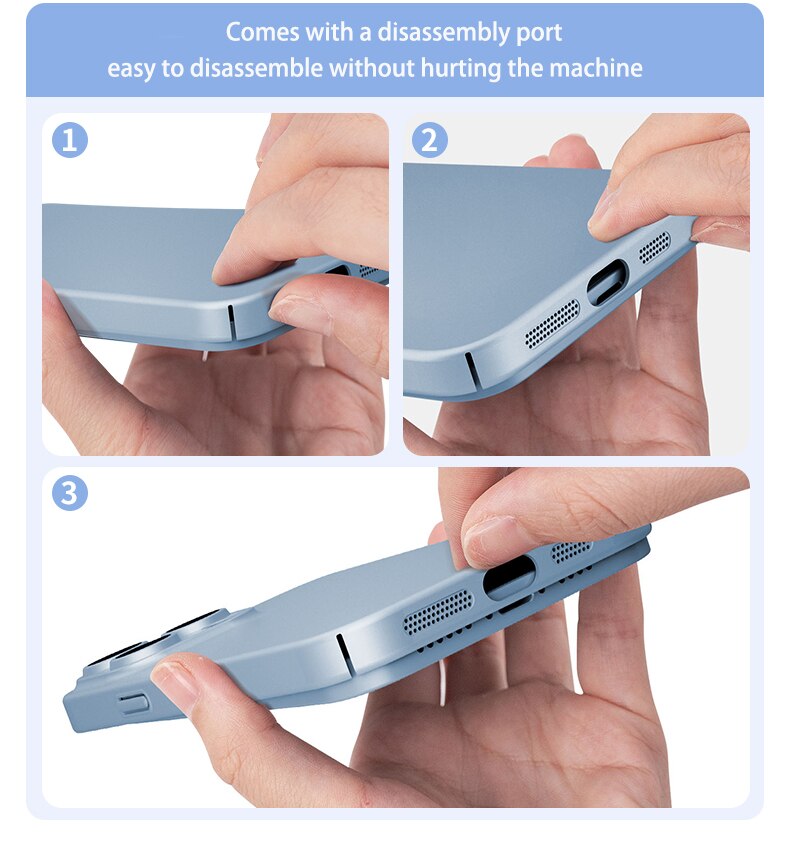 Comes with a disassembly port
easy to disassemble without hurting the machine

1

2

3