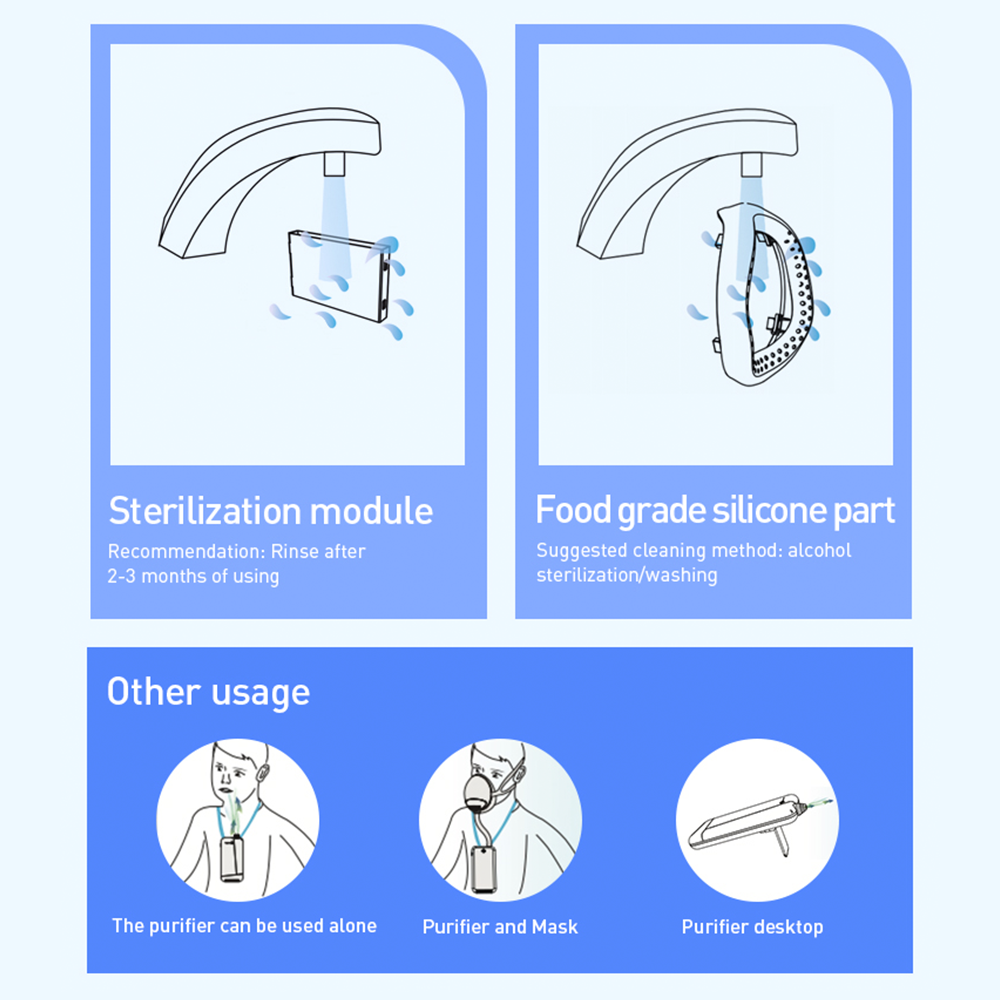 Sterilization module

Recommendation: Rinse after 2-3 months of using

Food grade silicone part

Suggested cleaning method: alcohol sterilization/washing

Other usage

The purifier can be used alone

Purifier and Mask

Purifier desktop