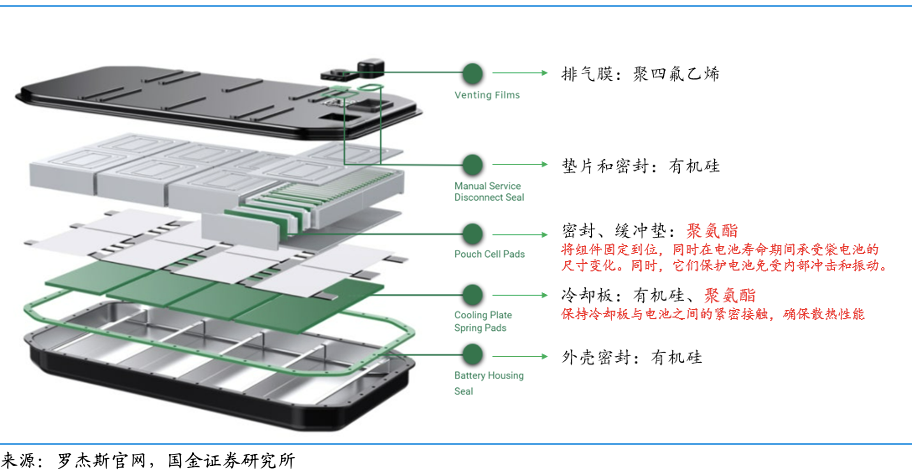 Venting Films

排气膜：聚四氟乙烯

Manual Service Disconnect Seal

垫片和密封：有机硅

Pouch Cell Pads

密封、缓冲垫：聚氨酯
将组件固定到位，同时在电池寿命期间承受袋电池的尺寸变化。同时，它们保护电池免受内部冲击和振动。

Cooling Plate Spring Pads

冷却板：有机硅、聚氨酯
保持冷却板与电池之间的紧密接触，确保散热性能

Battery Housing Seal

外壳密封：有机硅

来源：罗杰斯官网，国金证券研究所