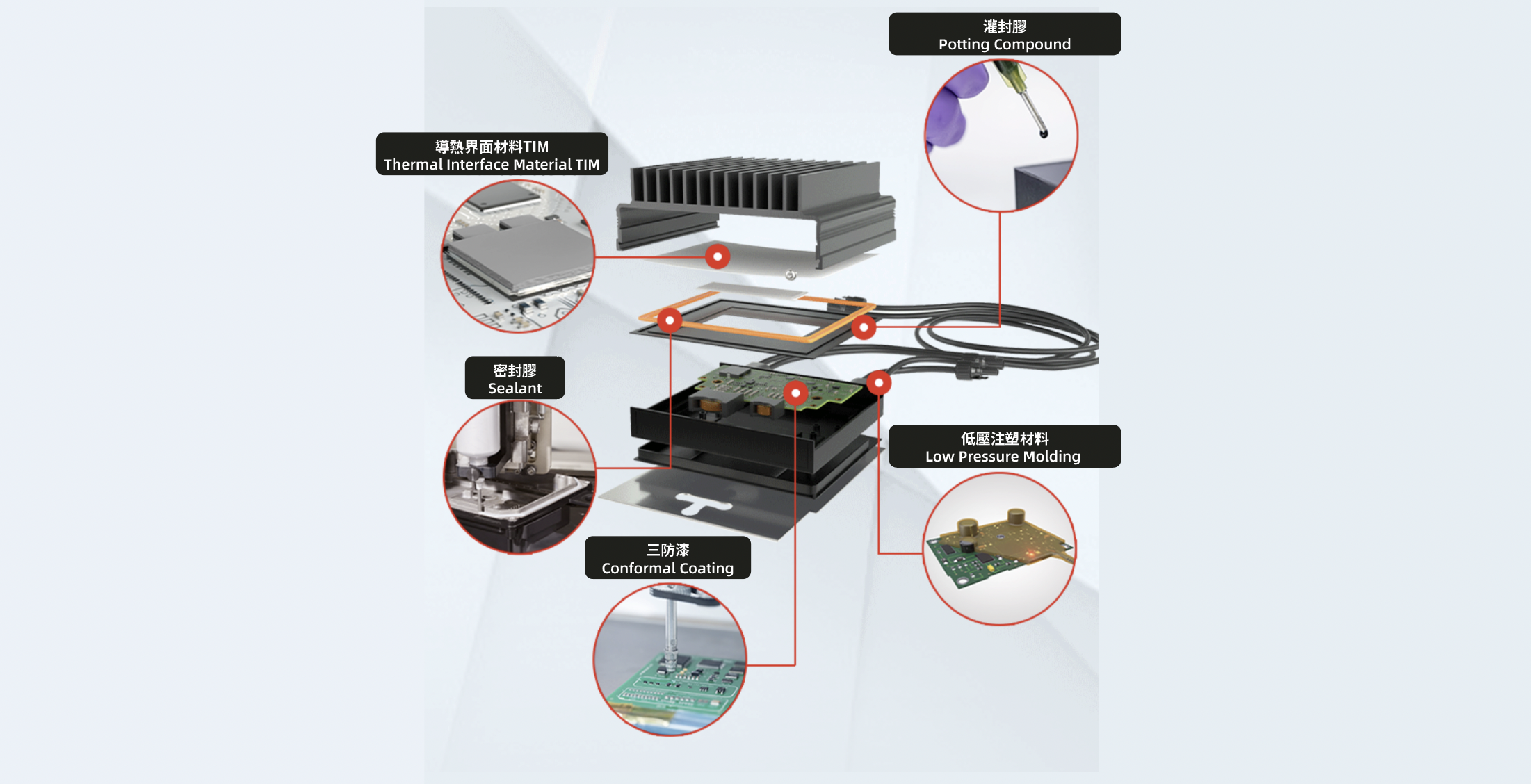 灌封膠
Potting Compound

導熱界面材料TIM
Thermal Interface Material TIM

密封膠
Sealant

低壓注塑材料
Low Pressure Molding

三防漆
Conformal Coating