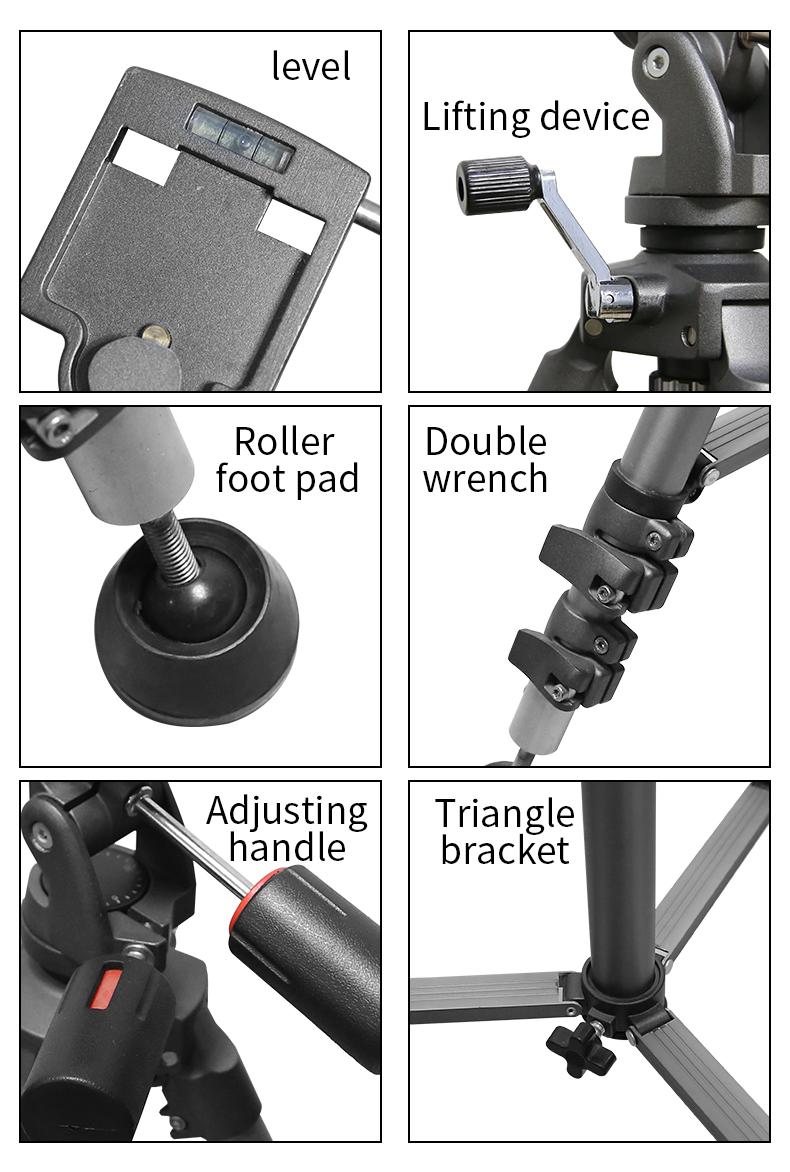 level

Lifting device

Roller foot pad

Double wrench

Adjusting handle

Triangle bracket