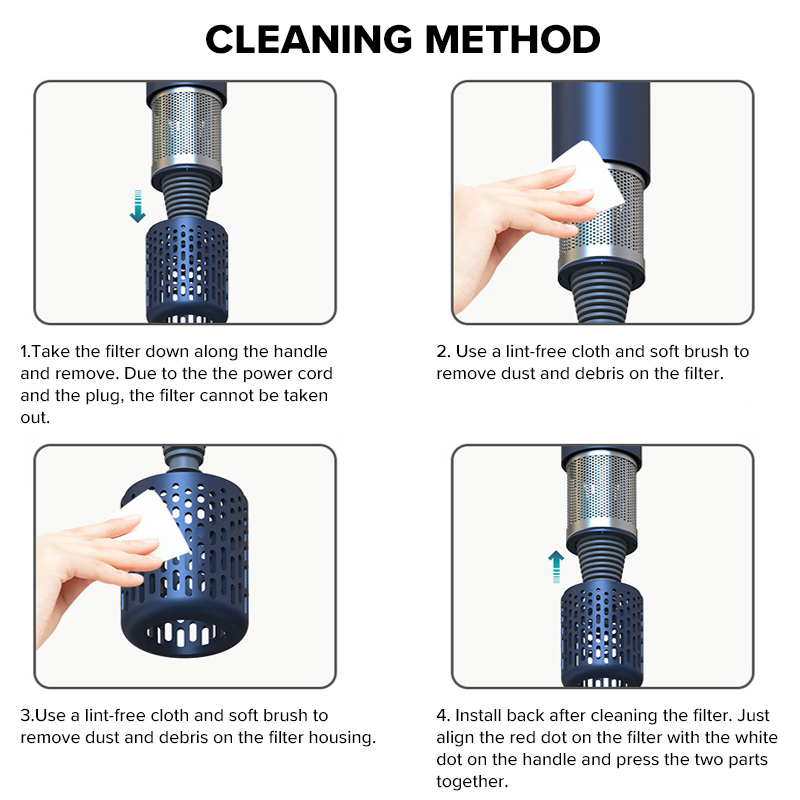 CLEANING METHOD

1.Take the filter down along the handle and remove. Due to the the power cord and the plug, the filter cannot be taken out.

2. Use a lint-free cloth and soft brush to remove dust and debris on the filter.

3.Use a lint-free cloth and soft brush to remove dust and debris on the filter housing.

4. Install back after cleaning the filter. Just align the red dot on the filter with the white dot on the handle and press the two parts together.