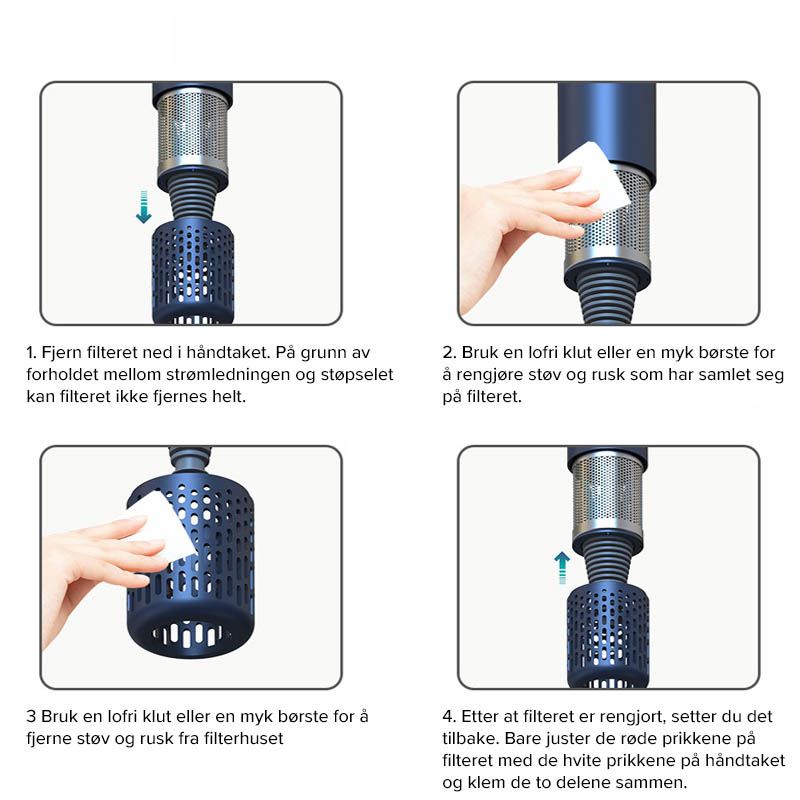 1. Fjern filteret ned i håndtaket. På grunn av forholdet mellom strømledningen og støpselet kan filteret ikke fjernes helt.

2. Bruk en lofri klut eller en myk børste for å rengjøre støv og rusk som har samlet seg på filteret.

3 Bruk en lofri klut eller en myk børste for å fjerne støv og rusk fra filterhuset

4. Etter at filteret er rengjort, setter du det tilbake. Bare juster de røde prikkene på filteret med de hvite prikkene på håndtaket og klem de to delene sammen.