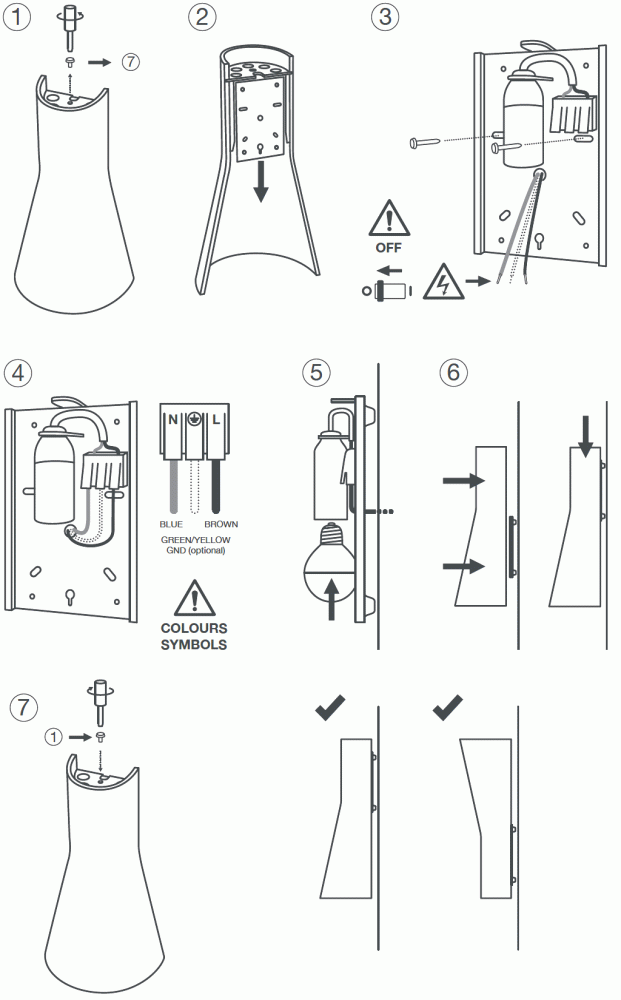 1
7
2
3
OFF
4
N L
BLUE BROWN
GREEN/YELLOW GND (optional)
COLOURS SYMBOLS
5
6
7
1