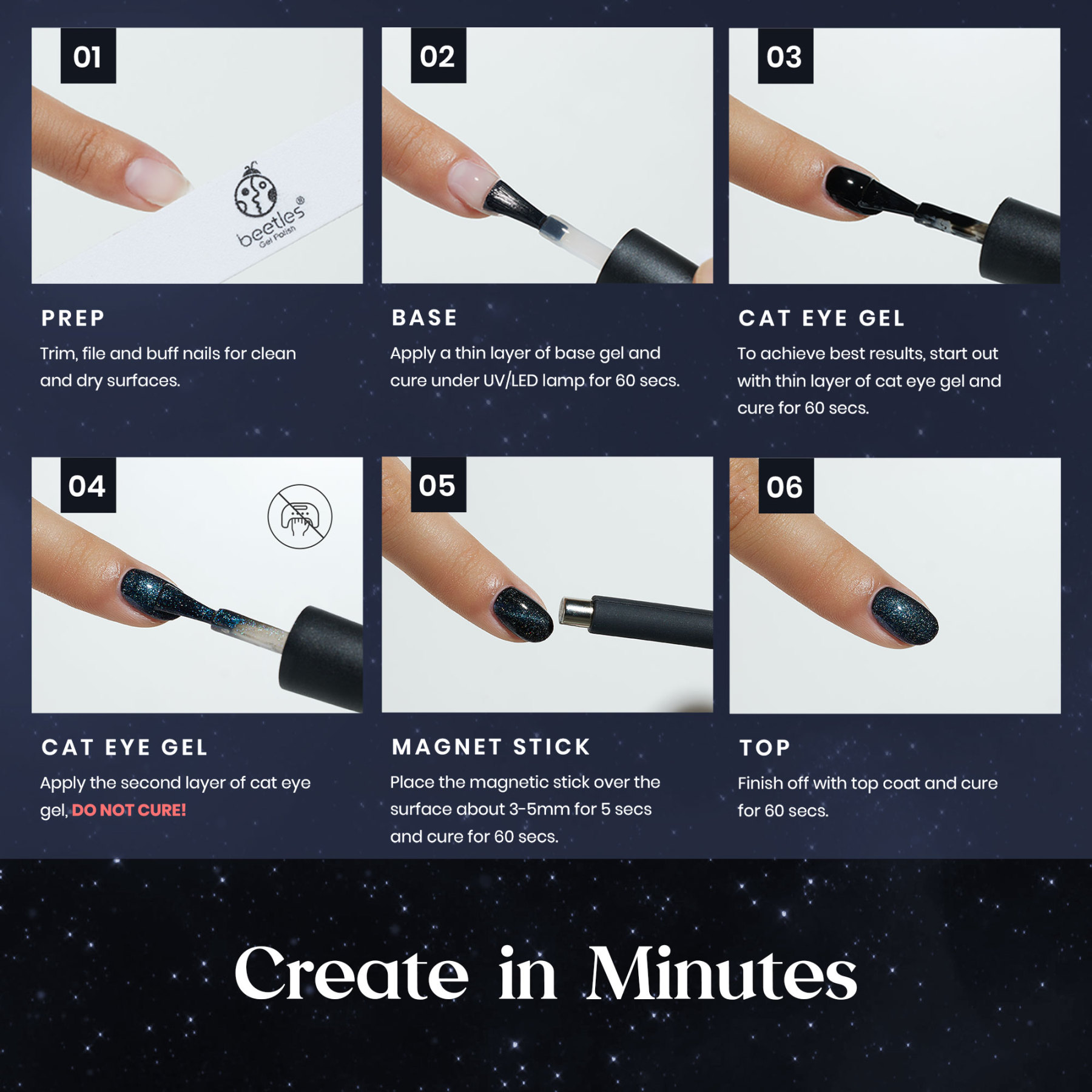 01

beetles®
Gel Polish

PREP

Trim, file and buff nails for clean and dry surfaces.

02

BASE

Apply a thin layer of base gel and cure under UV/LED lamp for 60 secs.

03

CAT EYE GEL

To achieve best results, start out with thin layer of cat eye gel and cure for 60 secs.

04

CAT EYE GEL

Apply the second layer of cat eye gel, DO NOT CURE!

05

MAGNET STICK

Place the magnetic stick over the surface about 3-5mm for 5 secs and cure for 60 secs.

06

TOP

Finish off with top coat and cure for 60 secs.

Create in Minutes