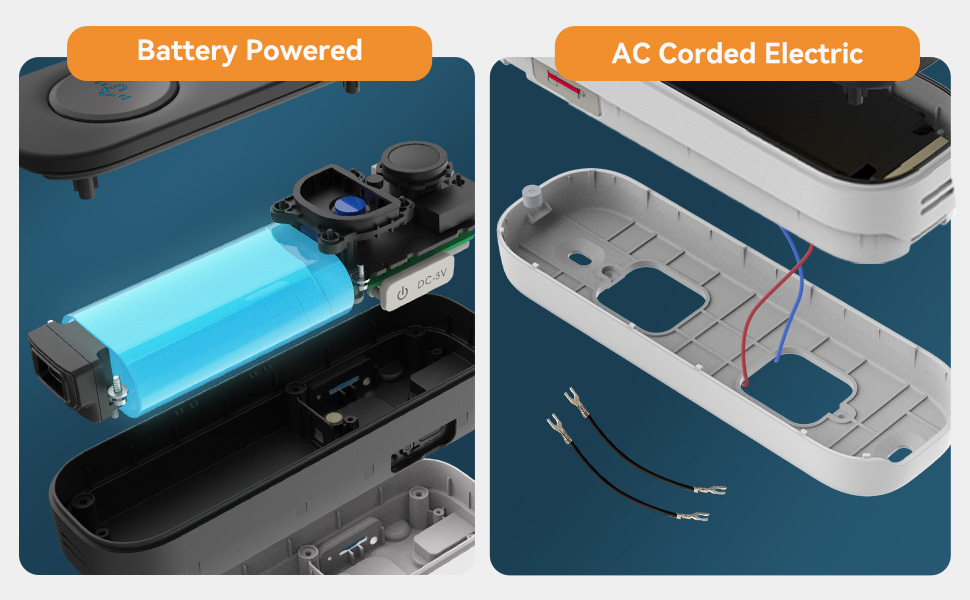 Battery Powered

DC-5V

AC Corded Electric