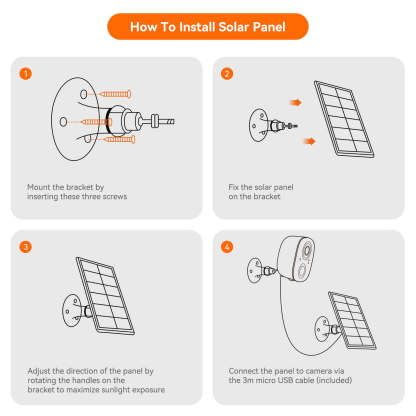 How To Install Solar Panel

1

Mount the bracket by inserting these three screws

2

Fix the solar panel on the bracket

3

Adjust the direction of the panel by rotating the handles on the bracket to maximize sunlight exposure

4

Connect the panel to camera via the 3m micro USB cable (included)