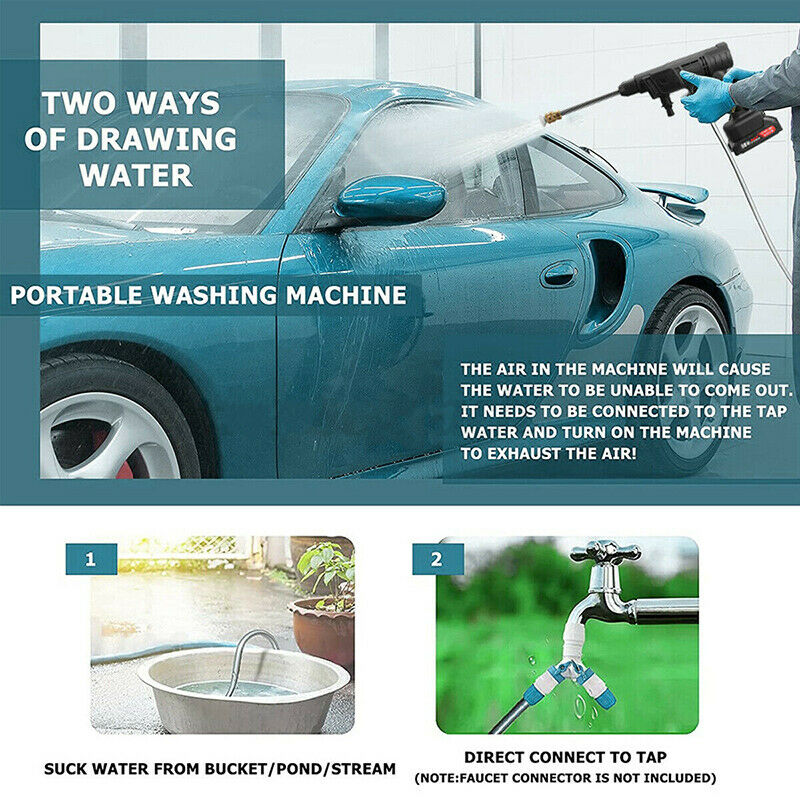 TWO WAYS OF DRAWING WATER

PORTABLE WASHING MACHINE

THE AIR IN THE MACHINE WILL CAUSE THE WATER TO BE UNABLE TO COME OUT. IT NEEDS TO BE CONNECTED TO THE TAP WATER AND TURN ON THE MACHINE TO EXHAUST THE AIR!

1

SUCK WATER FROM BUCKET/POND/STREAM

2

DIRECT CONNECT TO TAP
(NOTE:FAUCET CONNECTOR IS NOT INCLUDED)