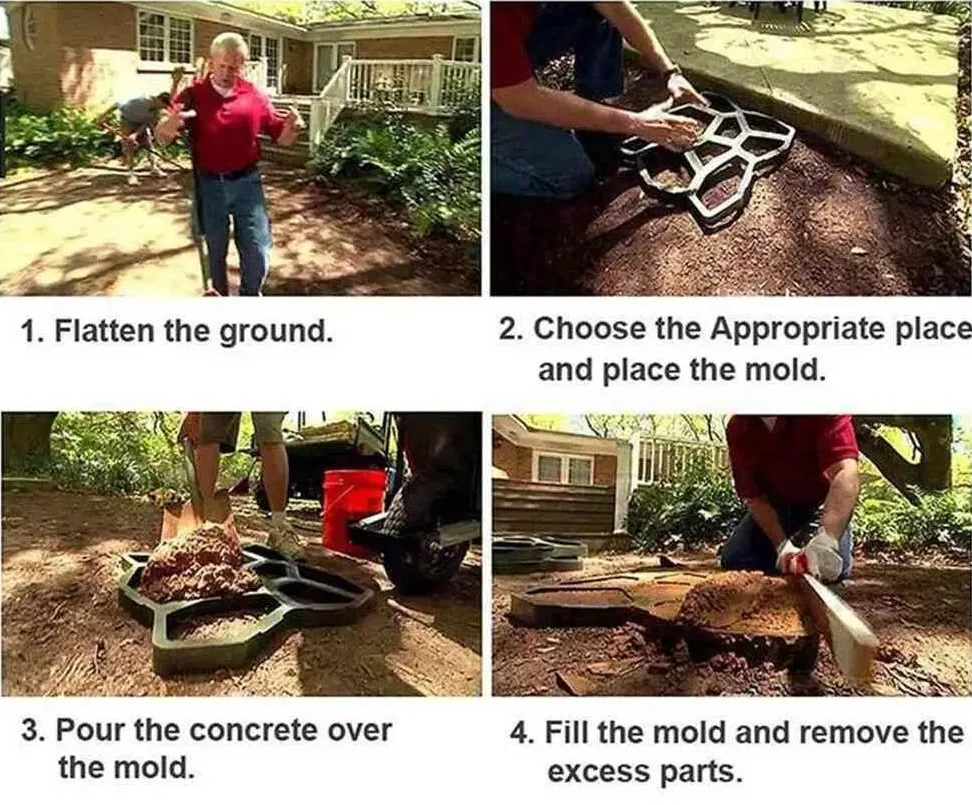 1. Flatten the ground.

2. Choose the Appropriate place and place the mold.

3. Pour the concrete over the mold.

4. Fill the mold and remove the excess parts.