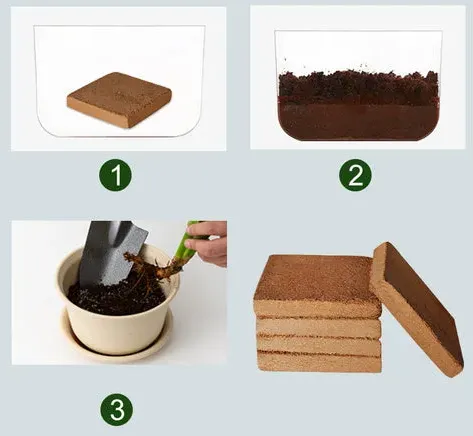 1

2

3