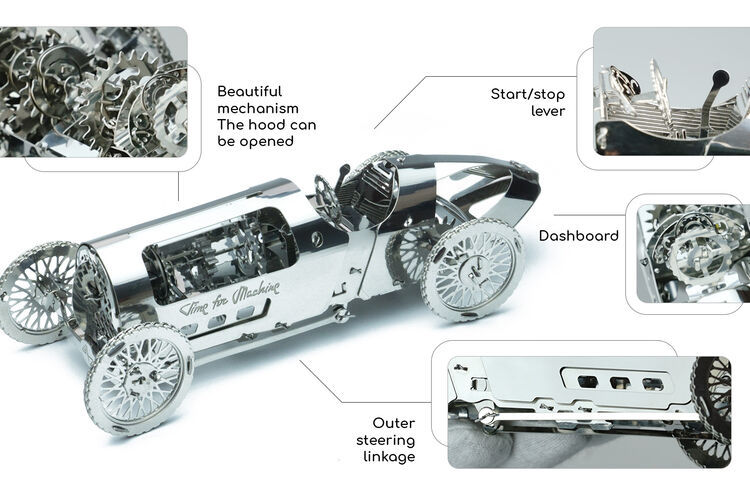 Beautiful mechanism
The hood can be opened

Start/stop lever

Dashboard

Time for Machine

Outer steering linkage