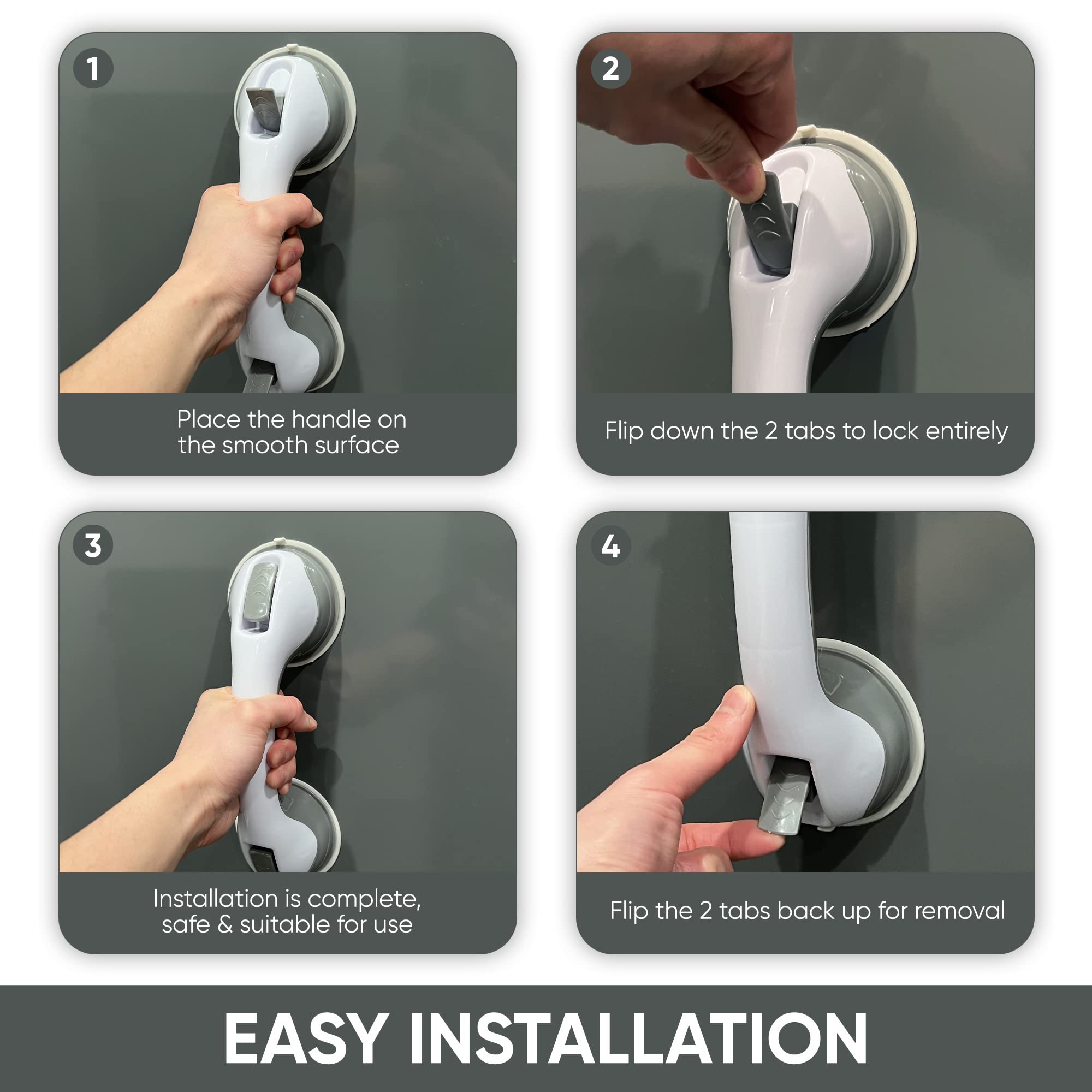 1

Place the handle on the smooth surface

2

Flip down the 2 tabs to lock entirely

3

Installation is complete, safe & suitable for use

4

Flip the 2 tabs back up for removal

EASY INSTALLATION