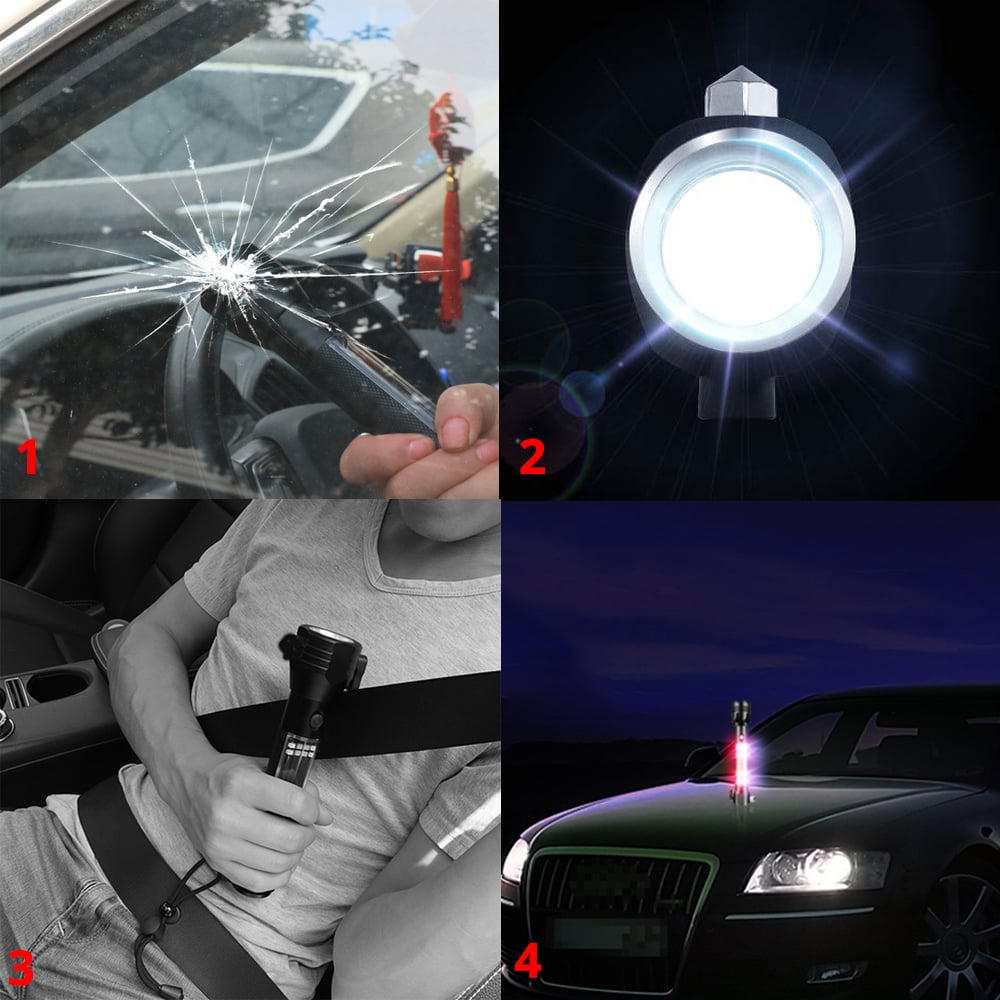 1
2
3
4