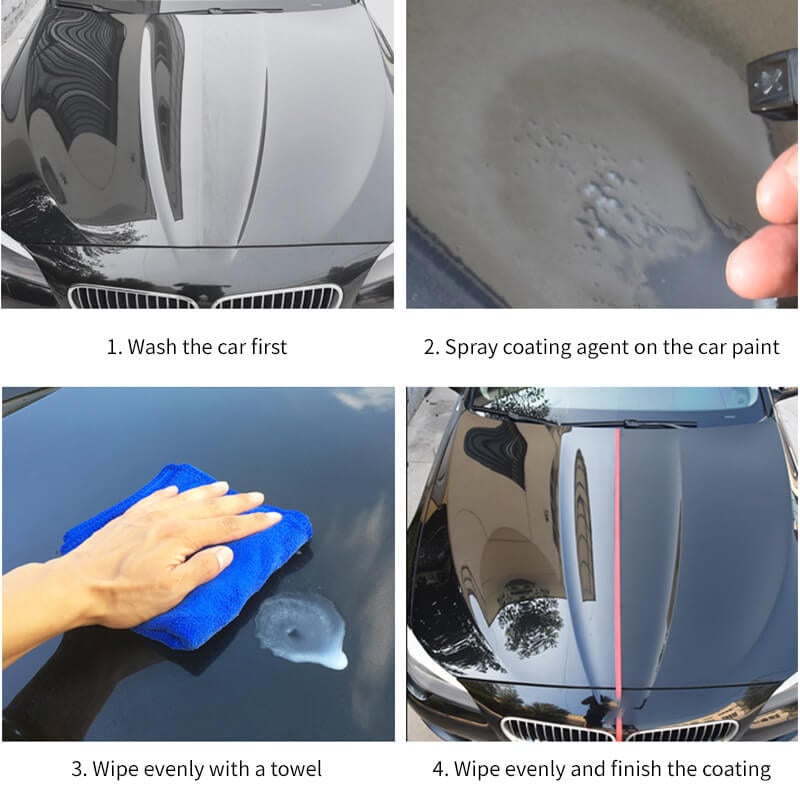 1. Wash the car first

2. Spray coating agent on the car paint

3. Wipe evenly with a towel

4. Wipe evenly and finish the coating