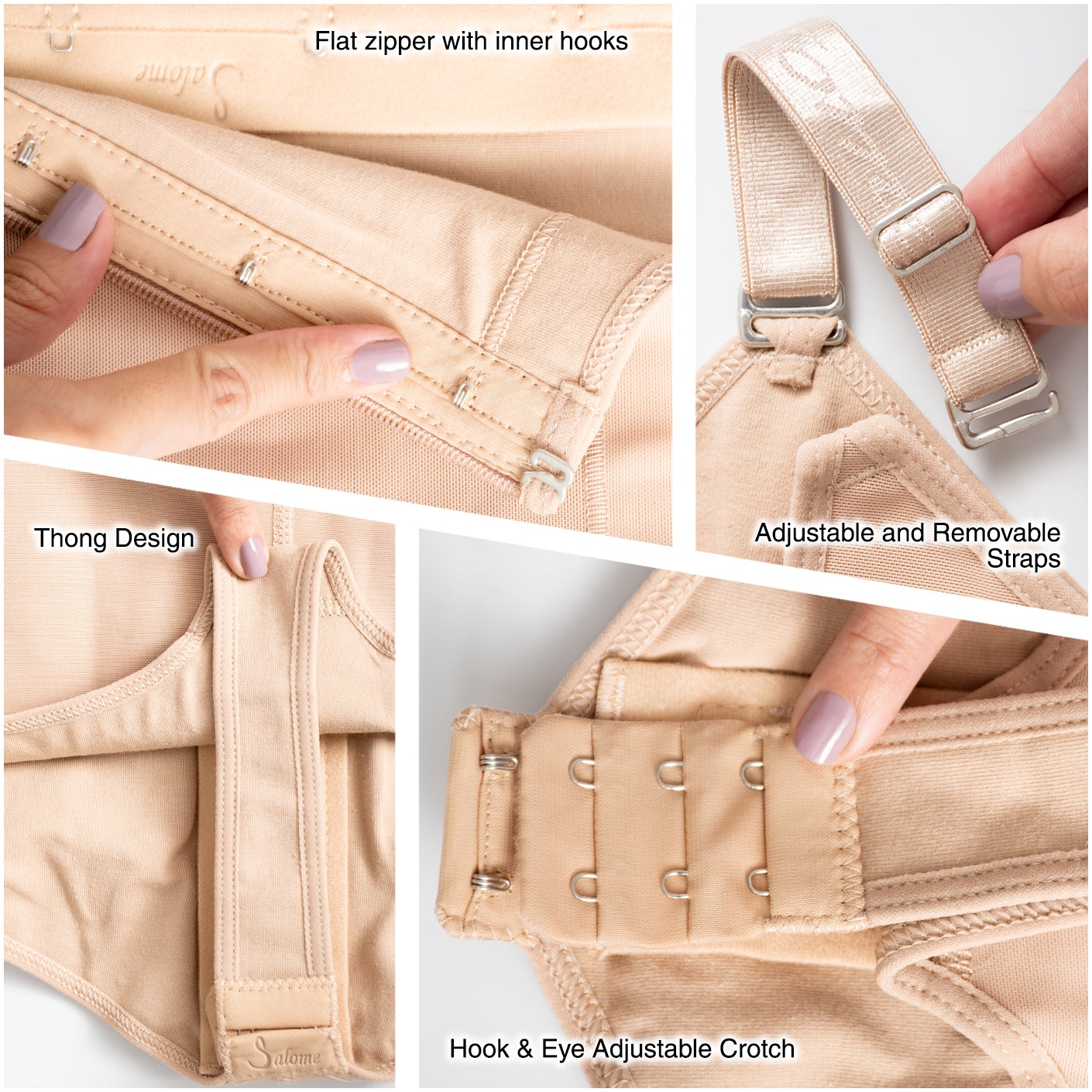 Flat zipper with inner hooks

Salome

Adjustable and Removable Straps

Thong Design

Salome

Hook & Eye Adjustable Crotch