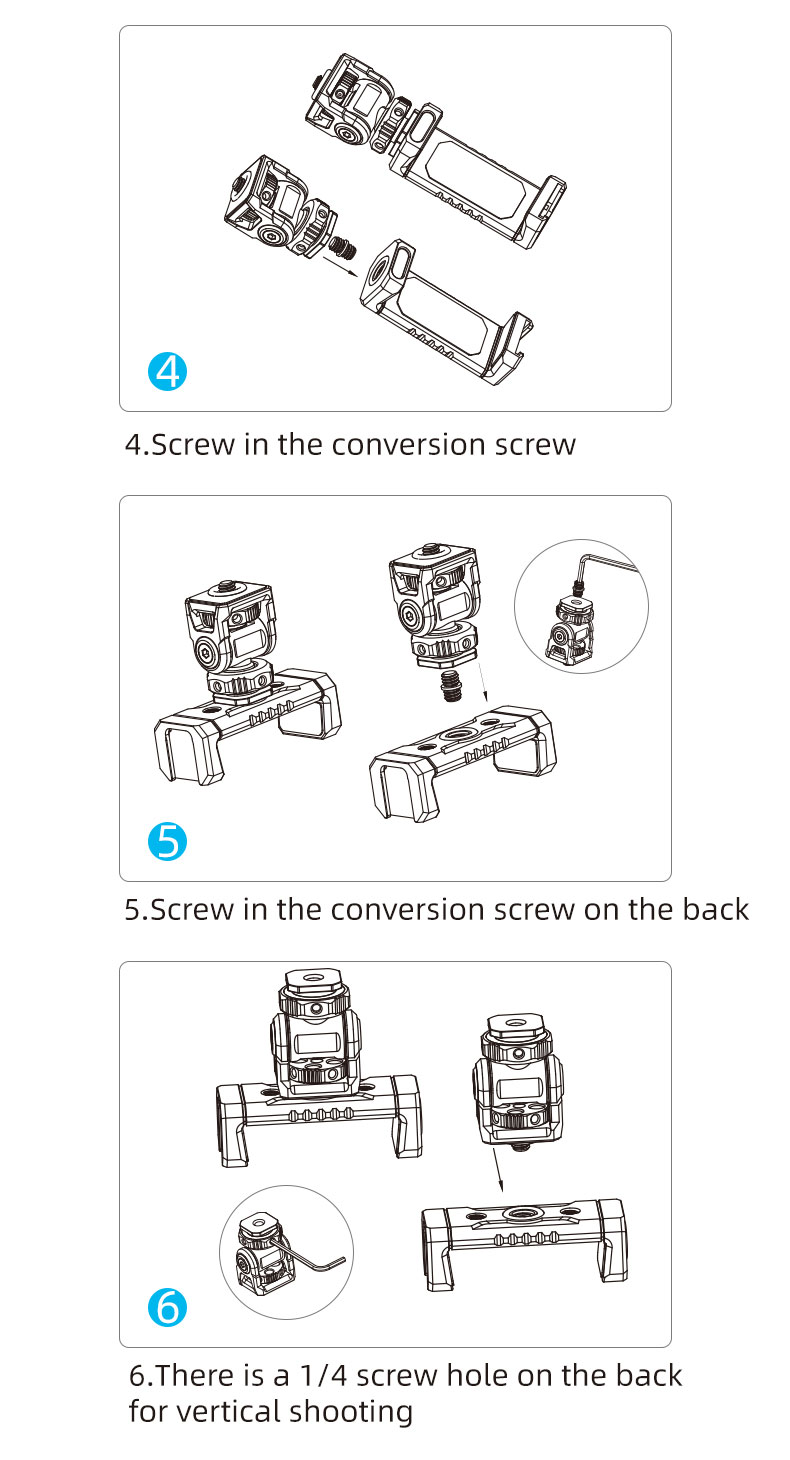 4

4.Screw in the conversion screw

5

5.Screw in the conversion screw on the back

6

6.There is a 1/4 screw hole on the back for vertical shooting