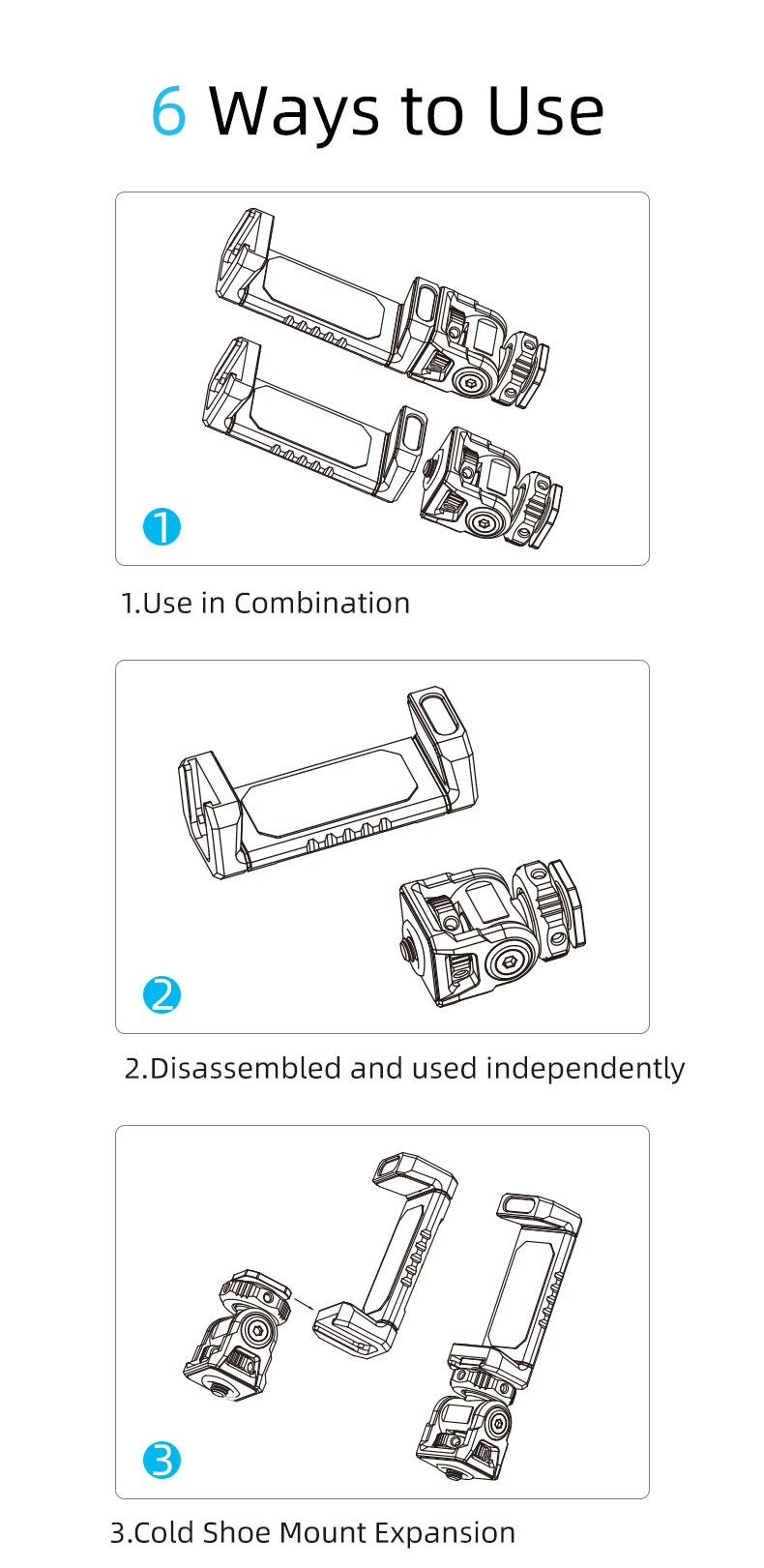 6 Ways to Use

1

1.Use in Combination

2

2.Disassembled and used independently

3

3.Cold Shoe Mount Expansion