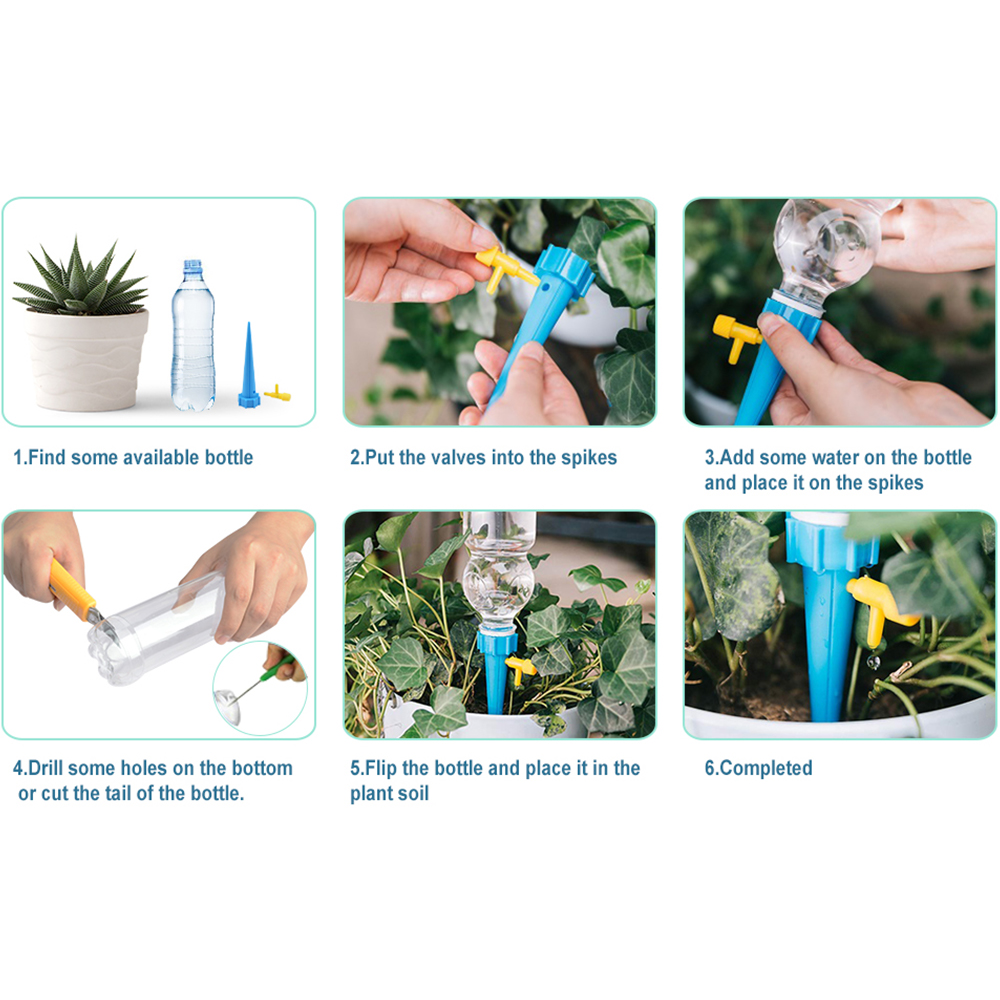 1.Find some available bottle

2.Put the valves into the spikes

3.Add some water on the bottle and place it on the spikes

4.Drill some holes on the bottom or cut the tail of the bottle.

5.Flip the bottle and place it in the plant soil

6.Completed