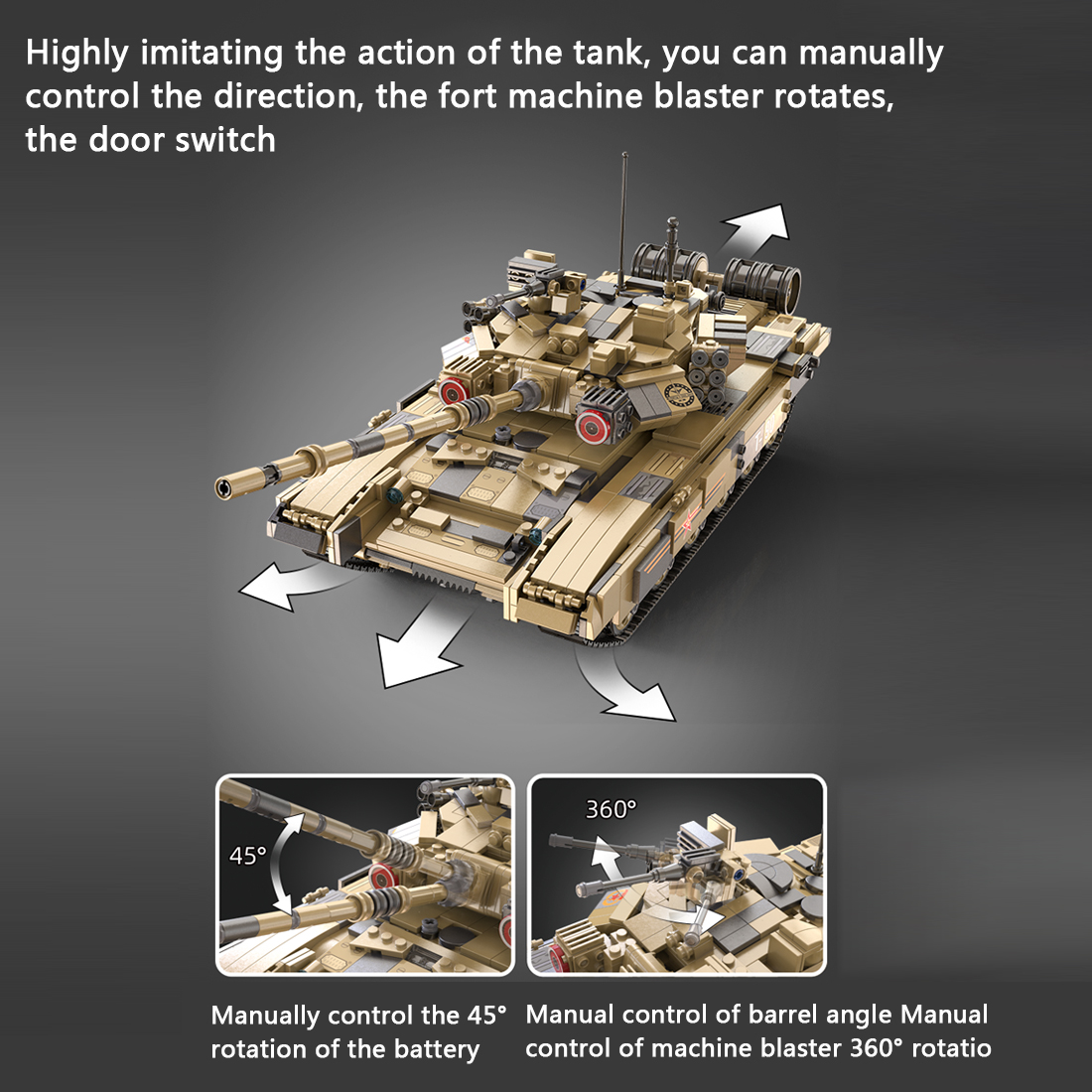 Highly imitating the action of the tank, you can manually control the direction, the fort machine blaster rotates, the door switch

45°

360°

Manually control the 45° rotation of the battery

Manual control of barrel angle Manual control of machine blaster 360° rotatio