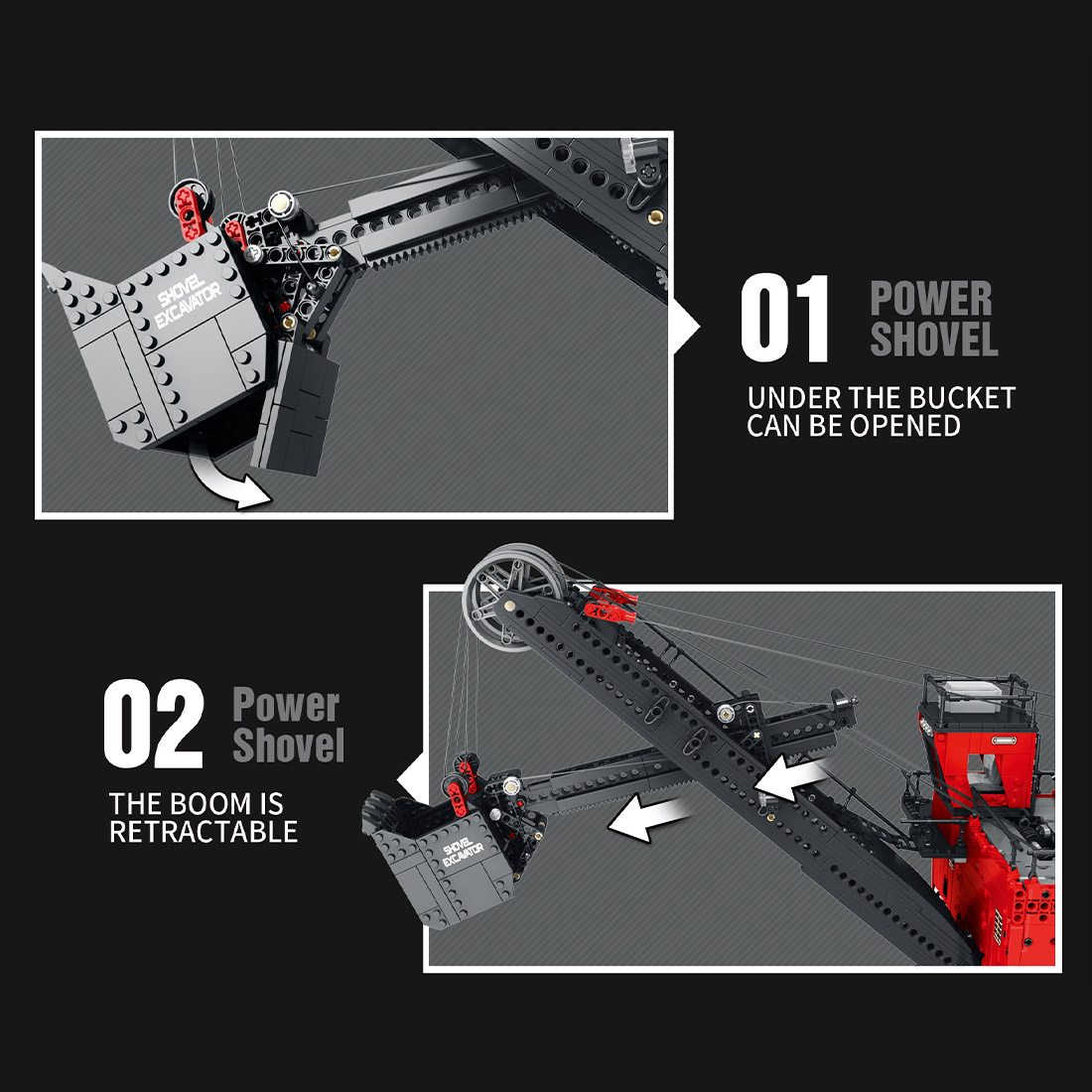 SHOVEL EXCAVATOR

01 POWER SHOVEL

UNDER THE BUCKET CAN BE OPENED

02 Power Shovel

THE BOOM IS RETRACTABLE

SHOVEL EXCAVATOR