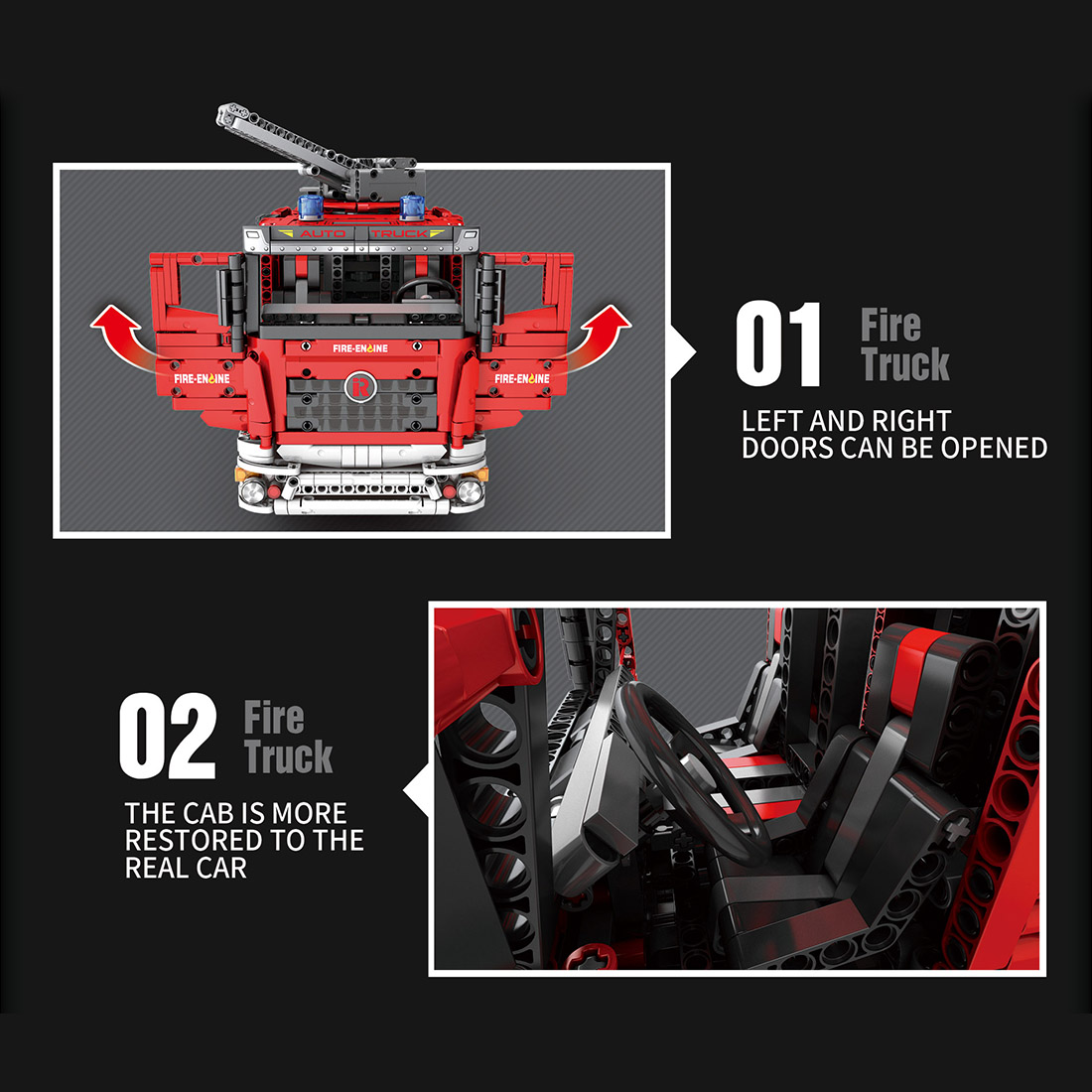 AUTO TRUCK

FIRE-ENGINE

FIRE-ENGINE

FIRE-ENGINE

R

01 Fire Truck

LEFT AND RIGHT DOORS CAN BE OPENED

02 Fire Truck

THE CAB IS MORE RESTORED TO THE REAL CAR