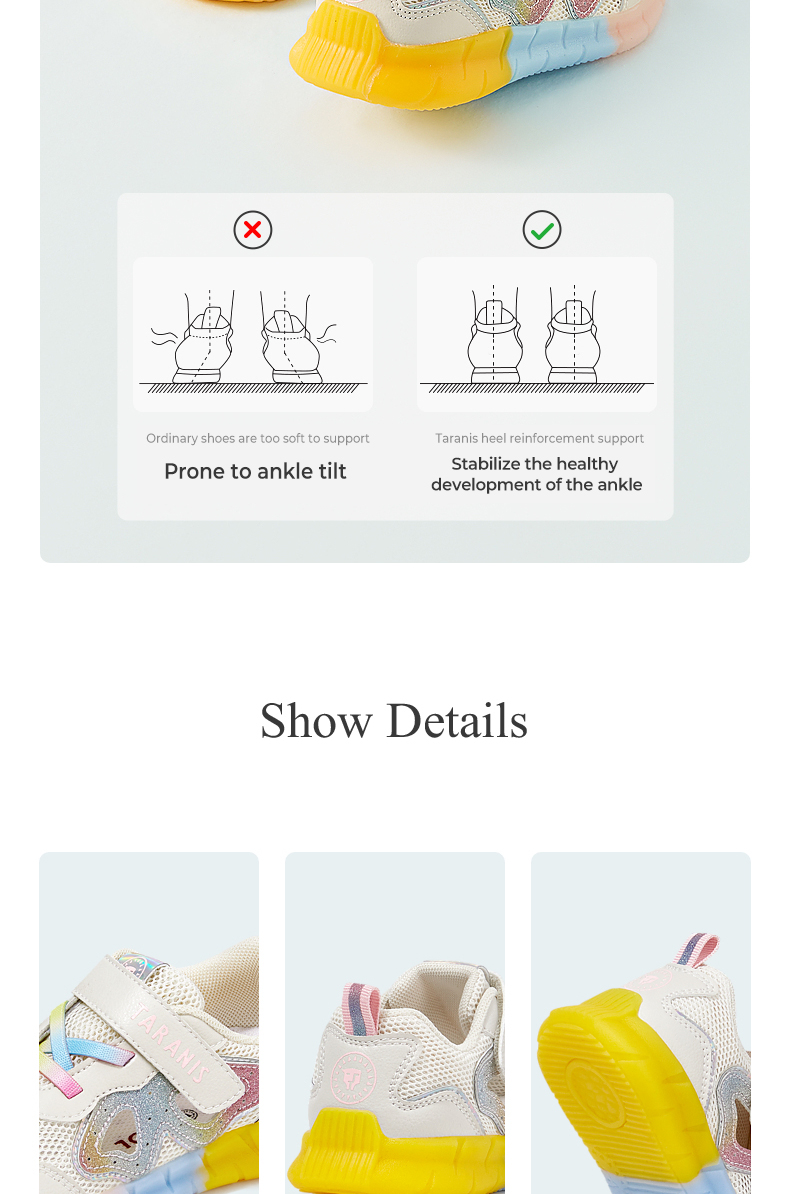 Ordinary shoes are too soft to support

Prone to ankle tilt

Taranis heel reinforcement support

Stabilize the healthy development of the ankle

Show Details

TARANIS