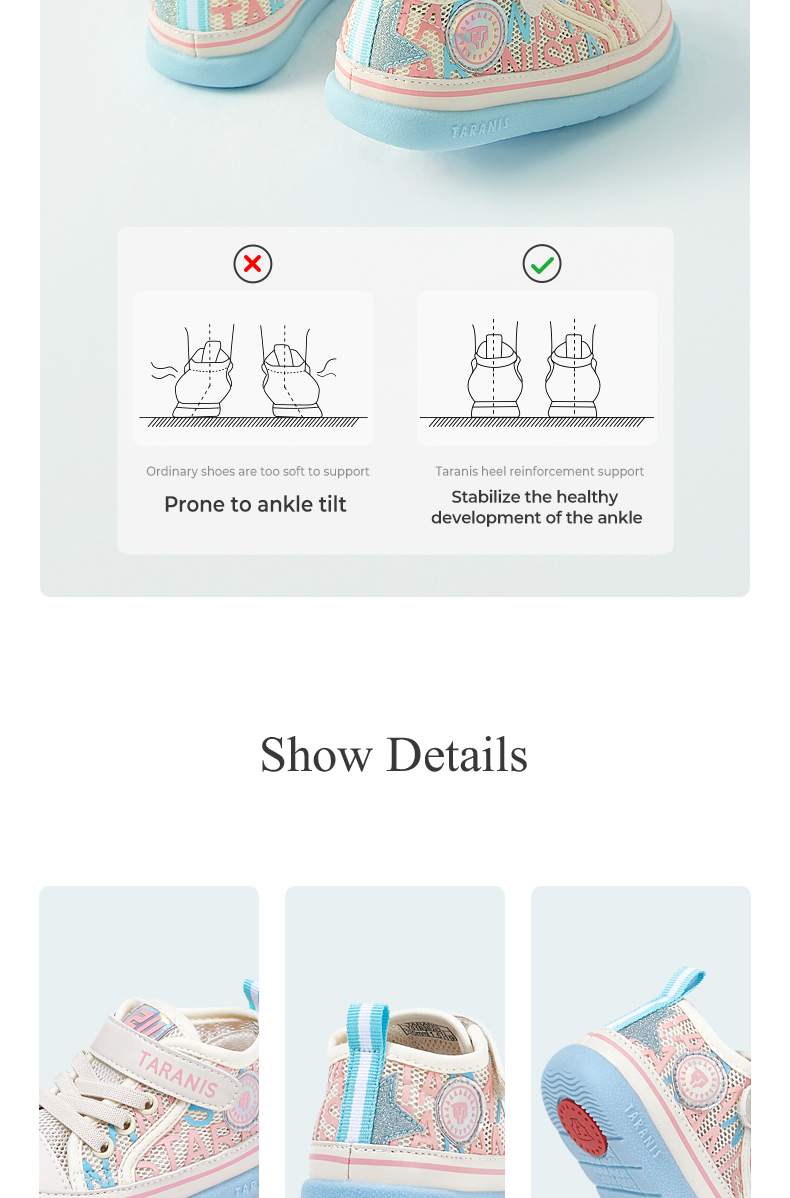 TARANIS

Ordinary shoes are too soft to support

Prone to ankle tilt

Taranis heel reinforcement support

Stabilize the healthy development of the ankle

Show Details

TARANIS

TARANIS