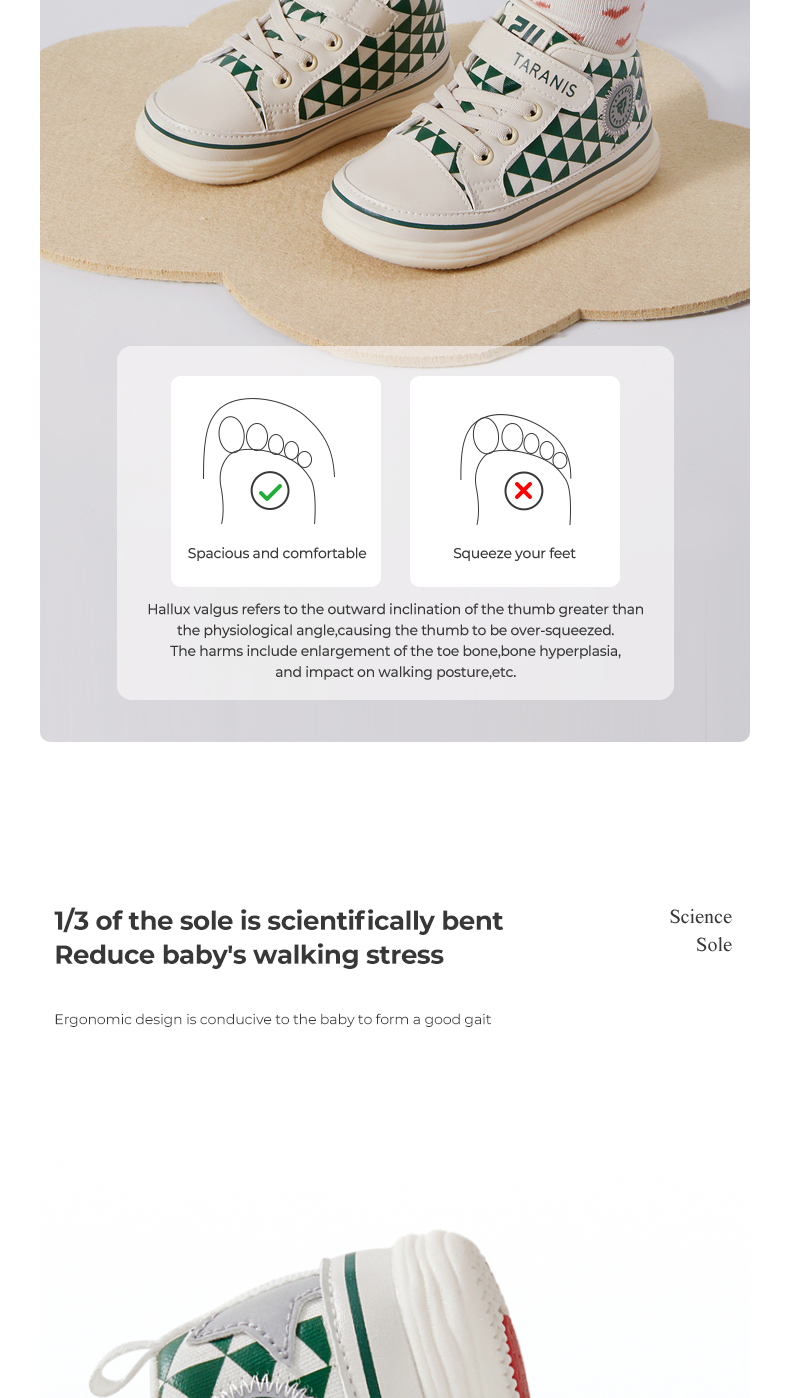 TARANIS

Spacious and comfortable

Squeeze your feet

Hallux valgus refers to the outward inclination of the thumb greater than the physiological angle,causing the thumb to be over-squeezed. The harms include enlargement of the toe bone,bone hyperplasia, and impact on walking posture,etc.

1/3 of the sole is scientifically bent
Reduce baby's walking stress

Science Sole

Ergonomic design is conducive to the baby to form a good gait