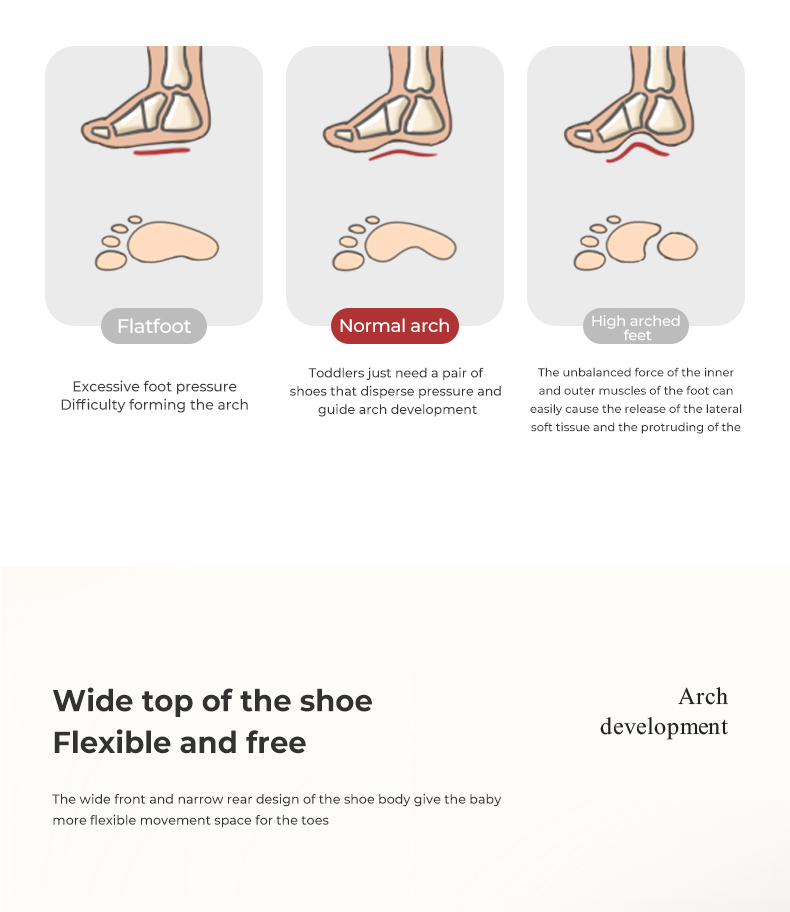 Flatfoot

Excessive foot pressure
Difficulty forming the arch

Normal arch

Toddlers just need a pair of shoes that disperse pressure and guide arch development

High arched feet

The unbalanced force of the inner and outer muscles of the foot can easily cause the release of the lateral soft tissue and the protruding of the

Wide top of the shoe
Flexible and free

The wide front and narrow rear design of the shoe body give the baby more flexible movement space for the toes

Arch development