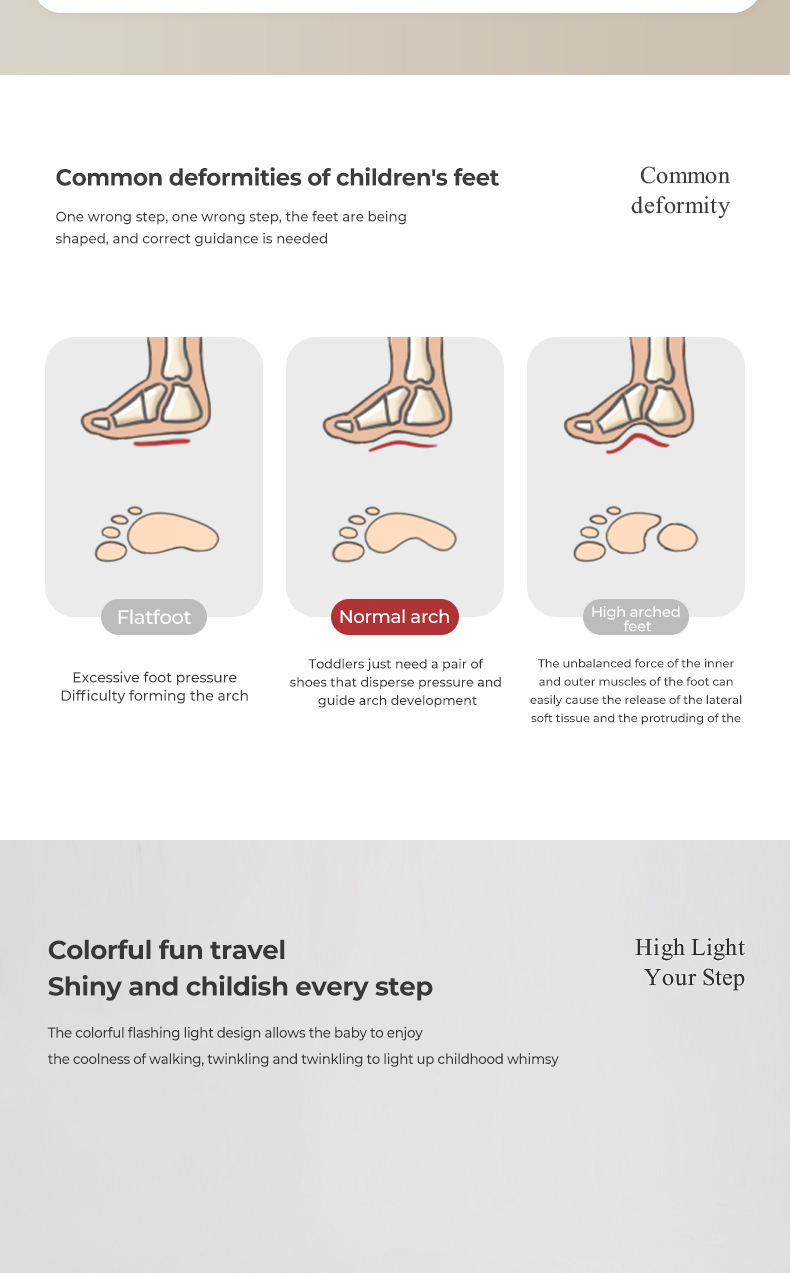 Common deformities of children's feet

One wrong step, one wrong step, the feet are being shaped, and correct guidance is needed

Common deformity

Flatfoot

Excessive foot pressure
Difficulty forming the arch

Normal arch

Toddlers just need a pair of shoes that disperse pressure and guide arch development

High arched feet

The unbalanced force of the inner and outer muscles of the foot can easily cause the release of the lateral soft tissue and the protruding of the

Colorful fun travel
Shiny and childish every step

The colorful flashing light design allows the baby to enjoy the coolness of walking, twinkling and twinkling to light up childhood whimsy

High Light
Your Step