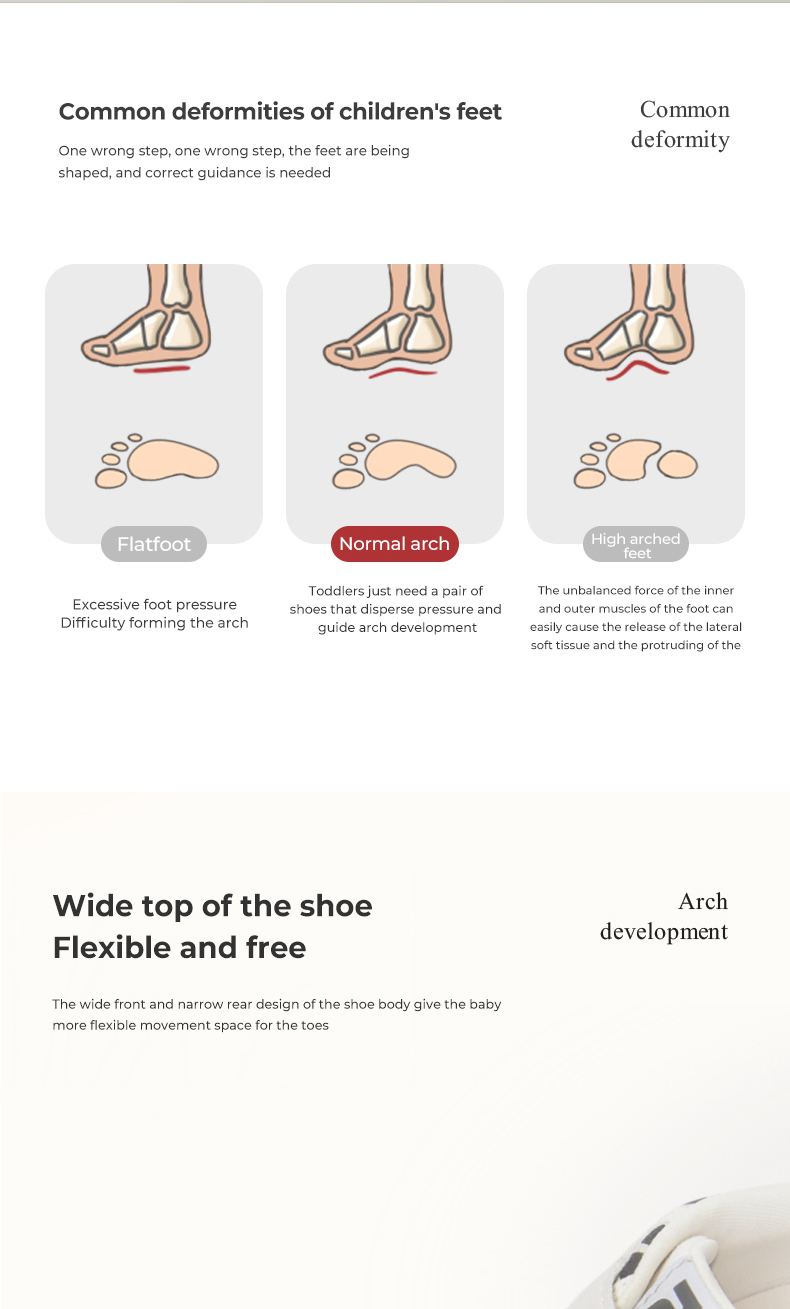 Common deformities of children's feet

One wrong step, one wrong step, the feet are being shaped, and correct guidance is needed

Common deformity

Flatfoot

Excessive foot pressure
Difficulty forming the arch

Normal arch

Toddlers just need a pair of shoes that disperse pressure and guide arch development

High arched feet

The unbalanced force of the inner and outer muscles of the foot can easily cause the release of the lateral soft tissue and the protruding of the

Wide top of the shoe
Flexible and free

Arch development

The wide front and narrow rear design of the shoe body give the baby more flexible movement space for the toes