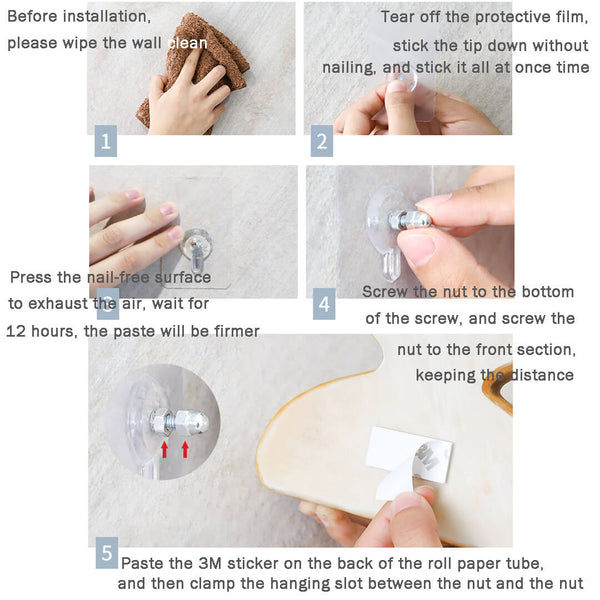 Before installation, please wipe the wall clean

1

Tear off the protective film, stick the tip down without nailing, and stick it all at once time

2

Press the nail-free surface to exhaust the air, wait for 12 hours, the paste will be firmer

3

4

Screw the nut to the bottom of the screw, and screw the nut to the front section, keeping the distance

3M

5

Paste the 3M sticker on the back of the roll paper tube, and then clamp the hanging slot between the nut and the nut