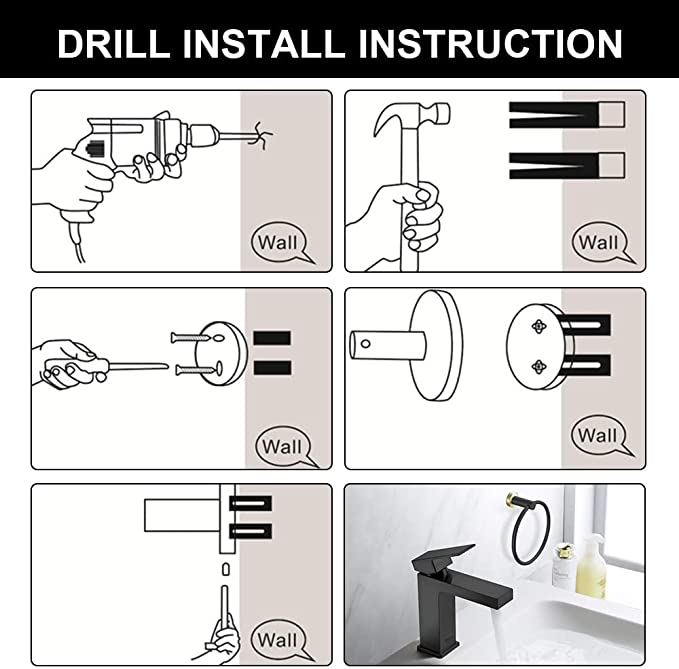 DRILL INSTALL INSTRUCTION

Wall

Wall

Wall

Wall

Wall