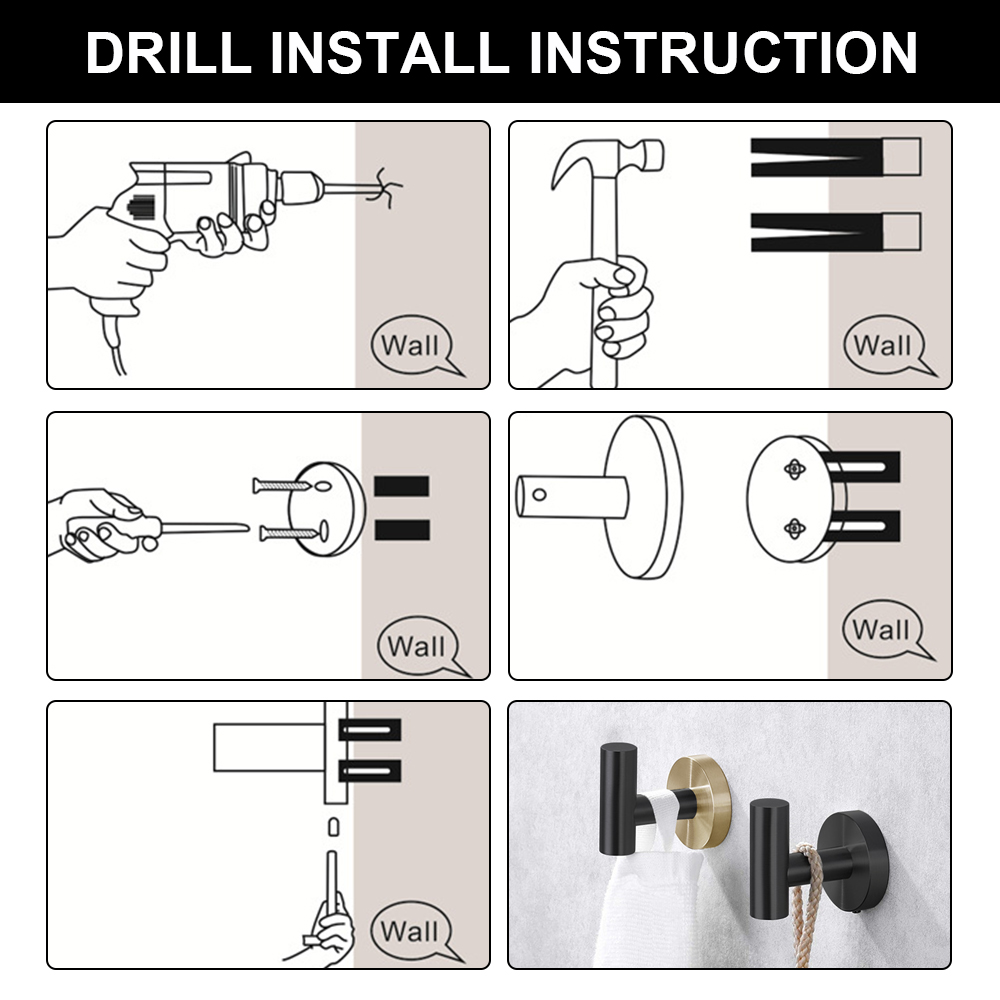 DRILL INSTALL INSTRUCTION

Wall

Wall

Wall

Wall

Wall