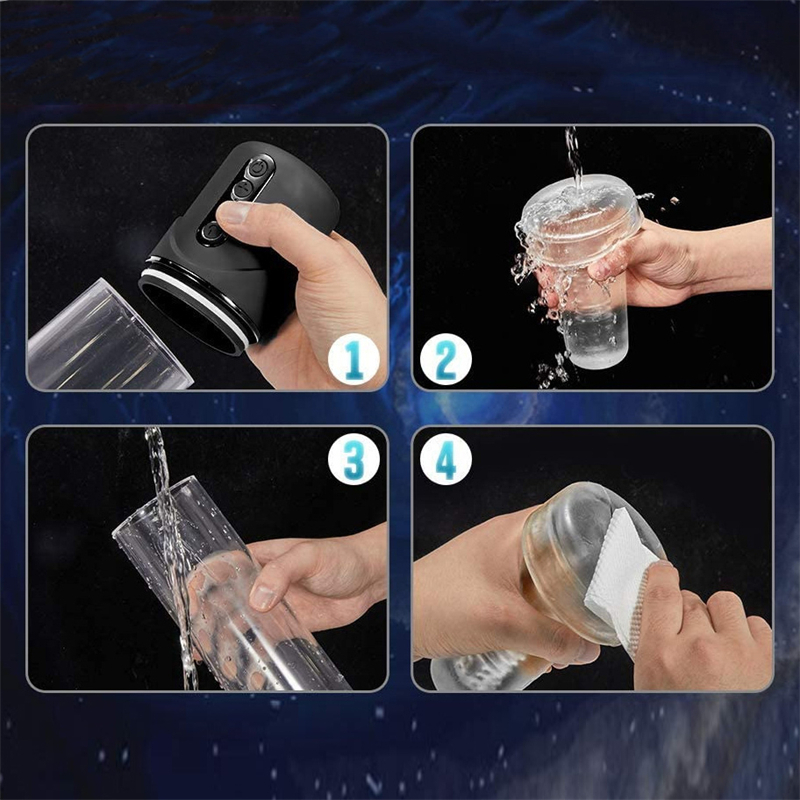 1

2

3

4