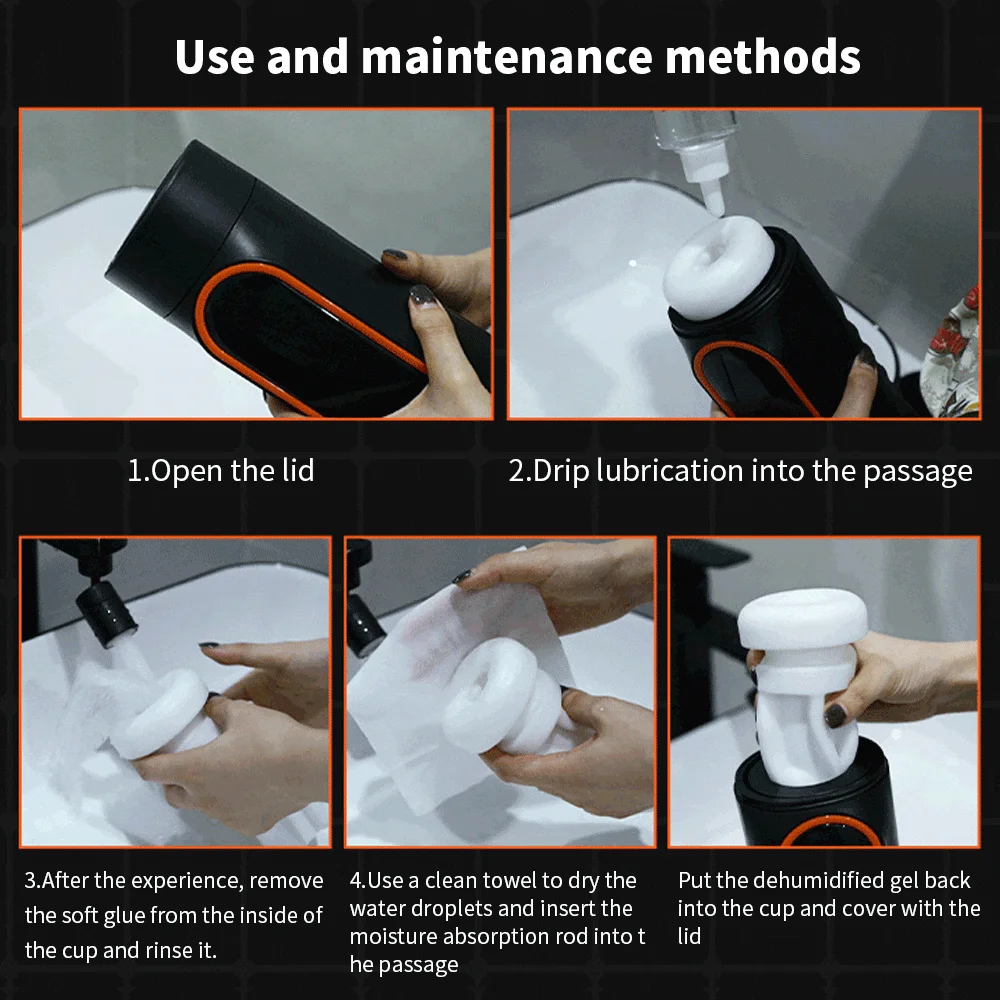 Use and maintenance methods

1.Open the lid

2.Drip lubrication into the passage

3.After the experience, remove the soft glue from the inside of the cup and rinse it.

4.Use a clean towel to dry the water droplets and insert the moisture absorption rod into t he passage

Put the dehumidified gel back into the cup and cover with the lid