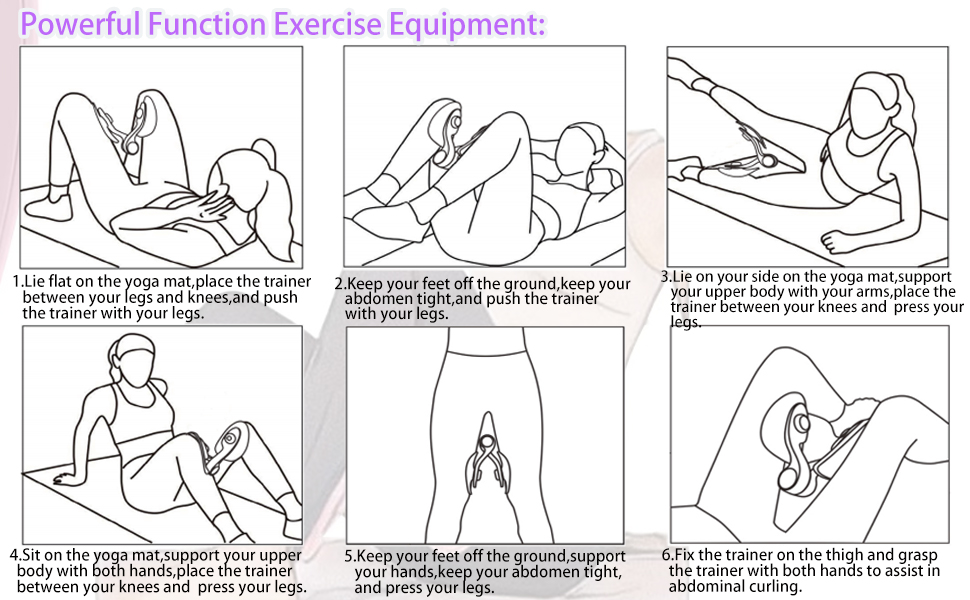 Powerful Function Exercise Equipment:

1.Lie flat on the yoga mat,place the trainer between your legs and knees,and push the trainer with your legs.

2.Keep your feet off the ground,keep your abdomen tight,and push the trainer with your legs.

3.Lie on your side on the yoga mat,support your upper body with your arms,place the trainer between your knees and press your legs.

4.Sit on the yoga mat,support your upper body with both hands,place the trainer between your knees and press your legs.

5.Keep your feet off the ground,support your hands,keep your abdomen tight, and press your legs.

6.Fix the trainer on the thigh and grasp the trainer with both hands to assist in abdominal curling.