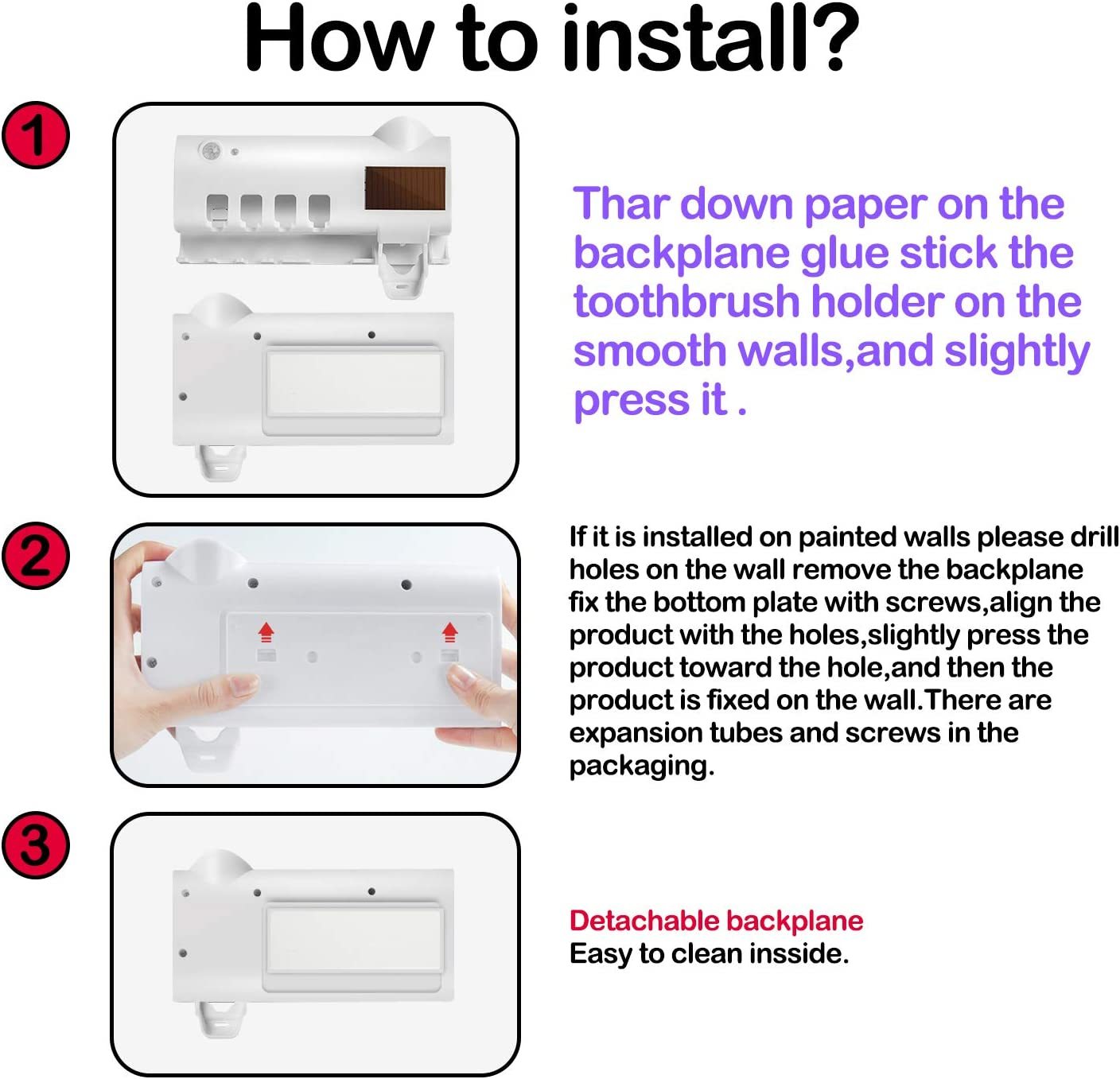 How to install?

1

Thar down paper on the backplane glue stick the toothbrush holder on the smooth walls,and slightly press it .

2

If it is installed on painted walls please drill holes on the wall remove the backplane fix the bottom plate with screws,align the product with the holes,slightly press the product toward the hole,and then the product is fixed on the wall.There are expansion tubes and screws in the packaging.

3

Detachable backplane
Easy to clean insside.