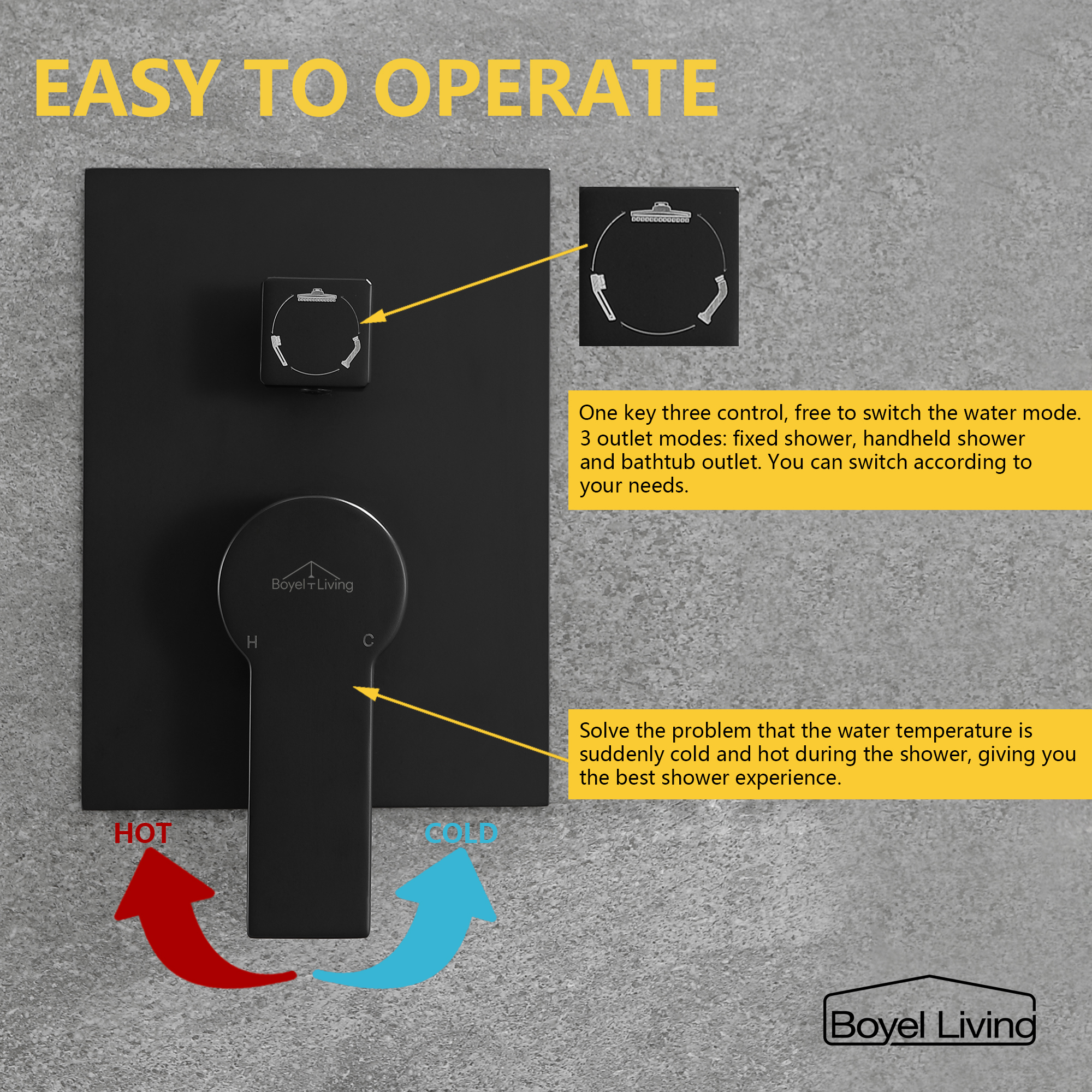 EASY TO OPERATE

One key three control, free to switch the water mode. 3 outlet modes: fixed shower, handheld shower and bathtub outlet. You can switch according to your needs.

Boyel Living

H

C

Solve the problem that the water temperature is suddenly cold and hot during the shower, giving you the best shower experience.

HOT

COLD

Boyel Living