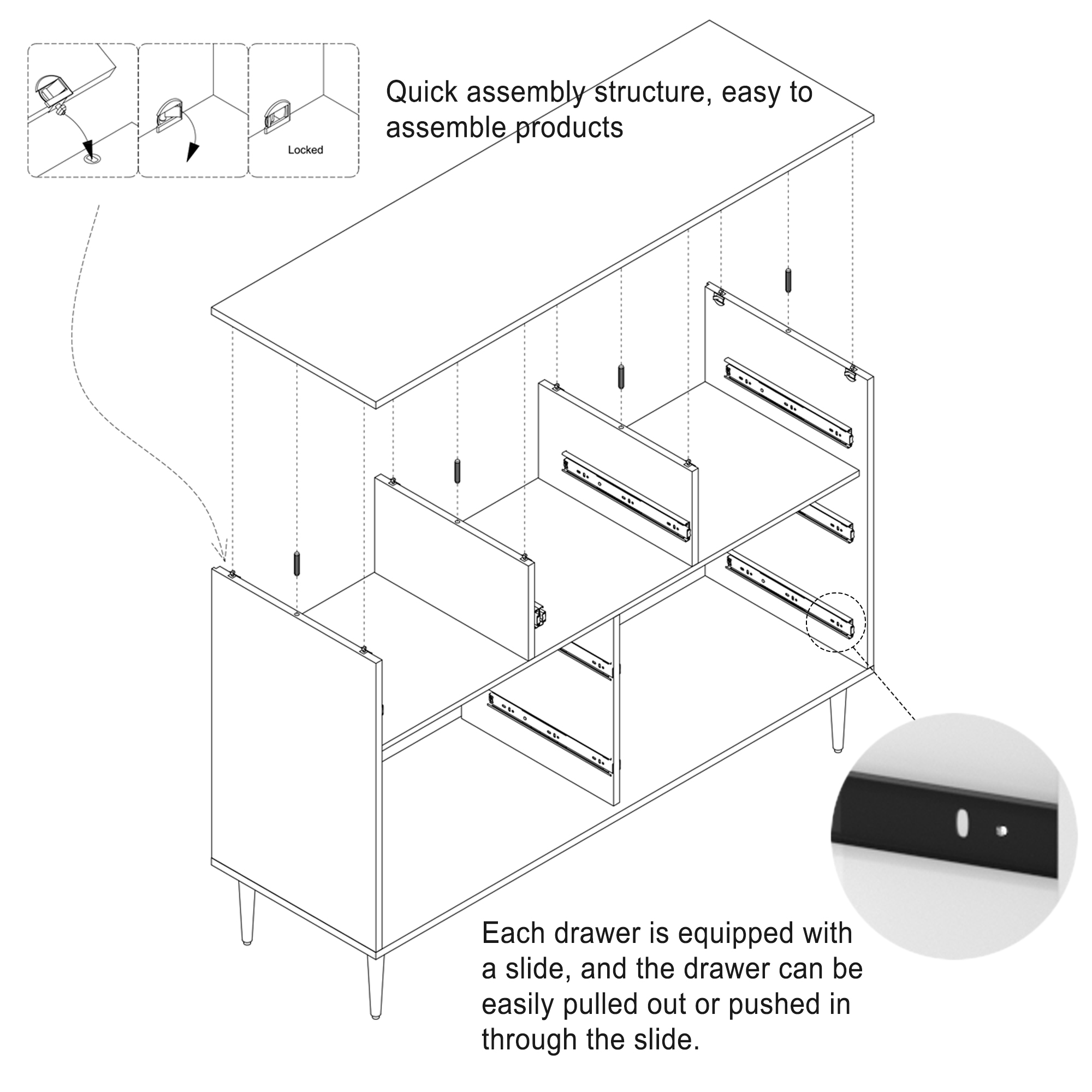 Locked

Quick assembly structure, easy to assemble products

Each drawer is equipped with a slide, and the drawer can be easily pulled out or pushed in through the slide.