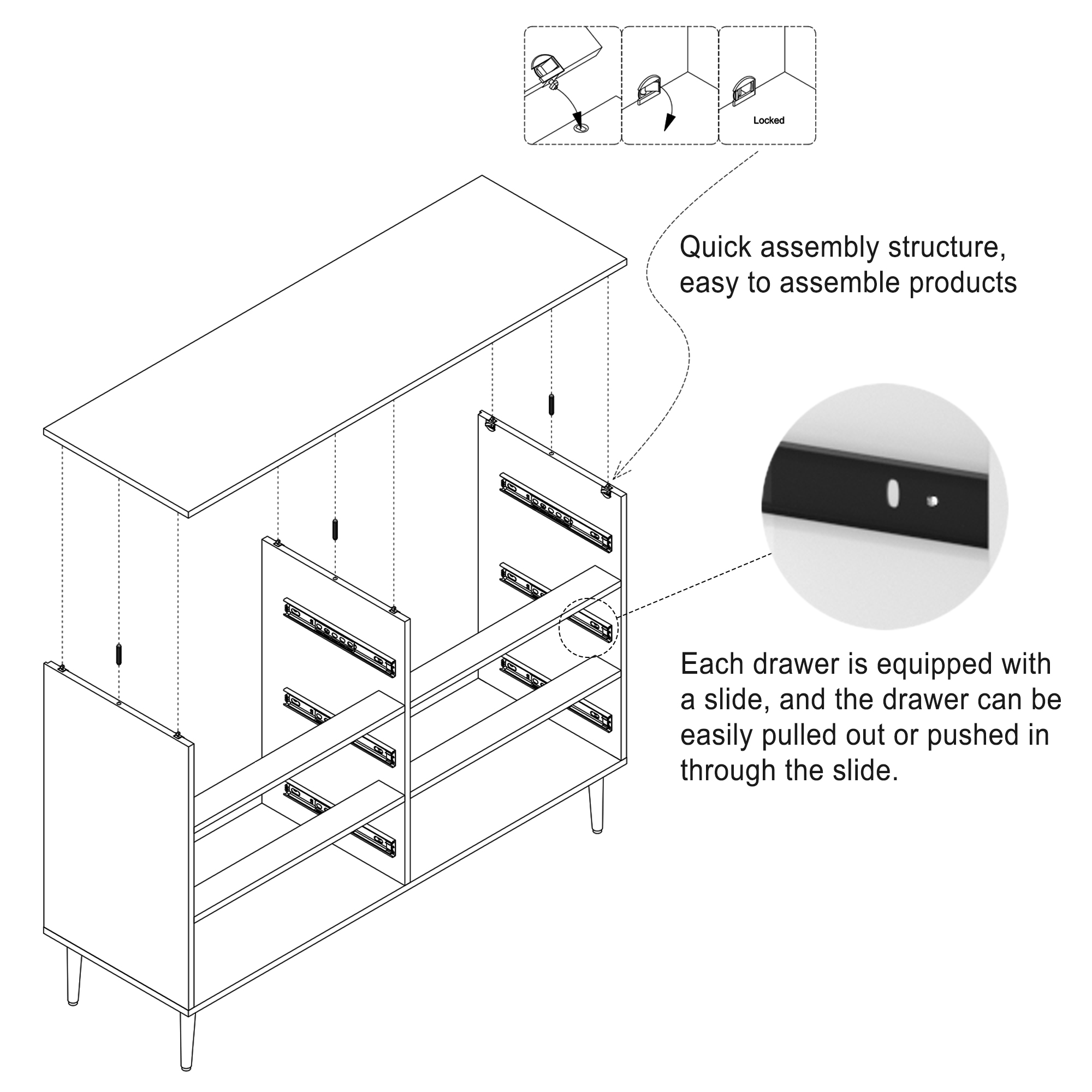 Locked

Quick assembly structure, easy to assemble products

Each drawer is equipped with a slide, and the drawer can be easily pulled out or pushed in through the slide.