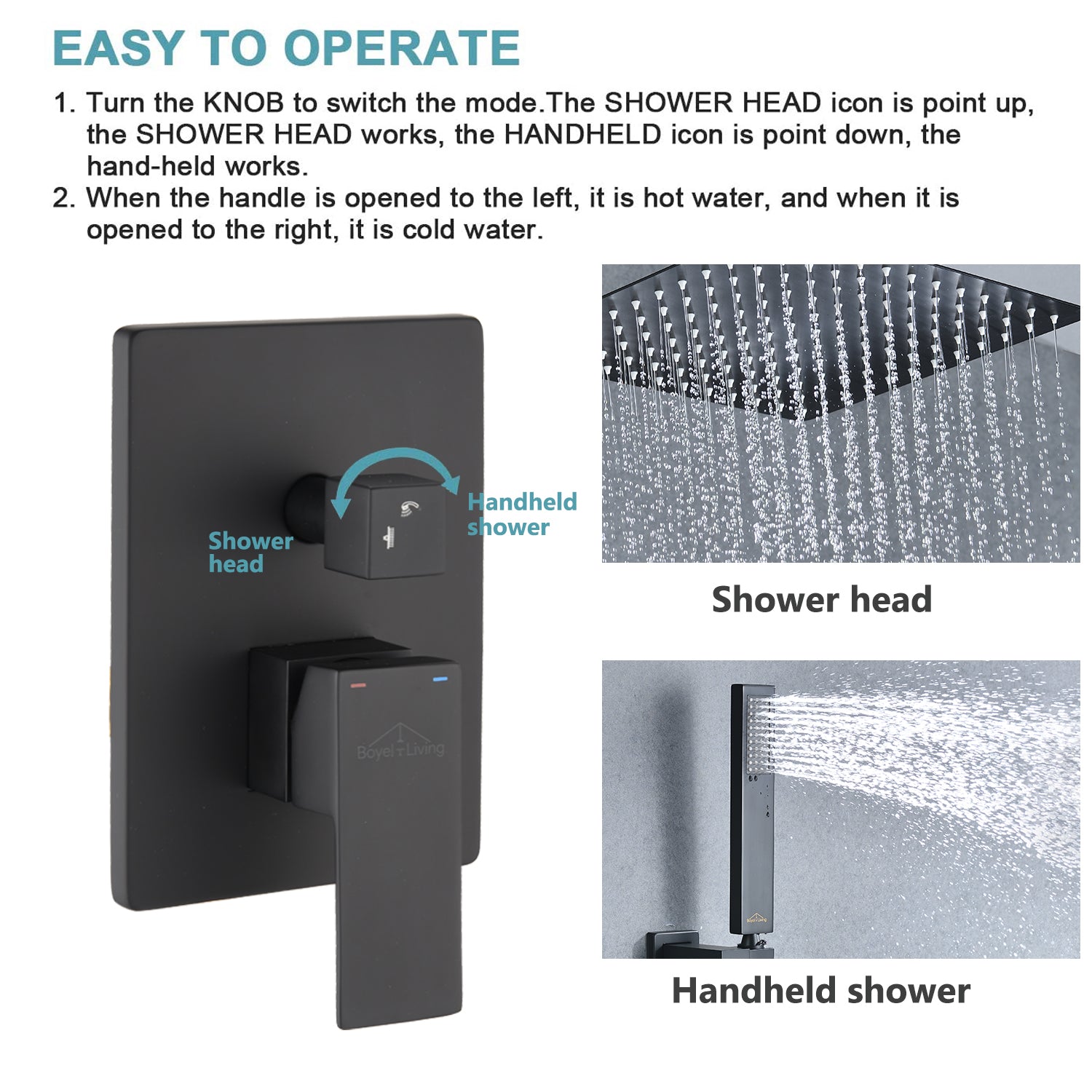 EASY TO OPERATE

1. Turn the KNOB to switch the mode.The SHOWER HEAD icon is point up, the SHOWER HEAD works, the HANDHELD icon is point down, the hand-held works.
2. When the handle is opened to the left, it is hot water, and when it is opened to the right, it is cold water.

Shower head

Handheld shower

Boyel Living

Shower head

Boyel Living

Handheld shower