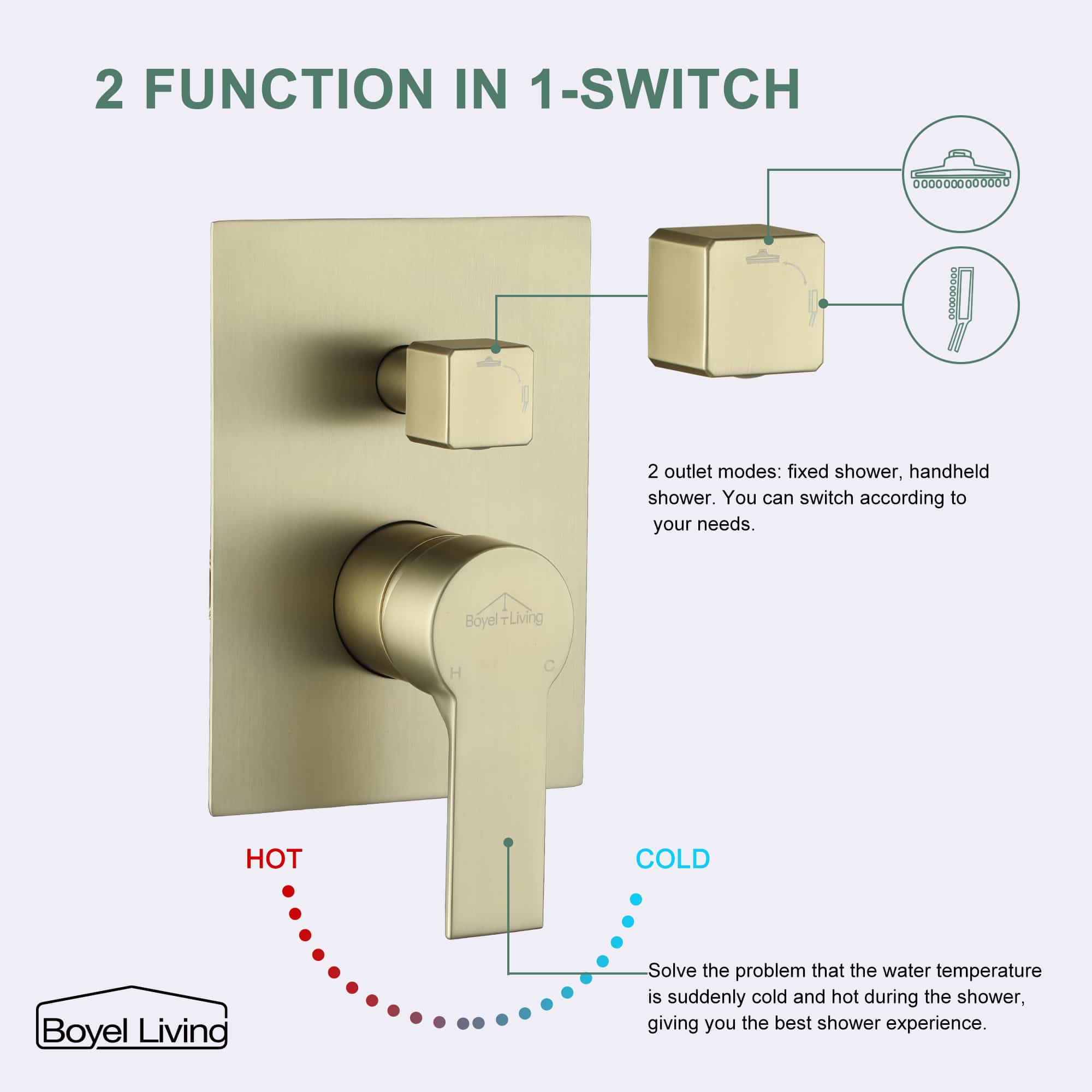 2 FUNCTION IN 1-SWITCH

2 outlet modes: fixed shower, handheld shower. You can switch according to your needs.

Boyel Living

H

C

HOT

COLD

Solve the problem that the water temperature is suddenly cold and hot during the shower, giving you the best shower experience.

Boyel Living